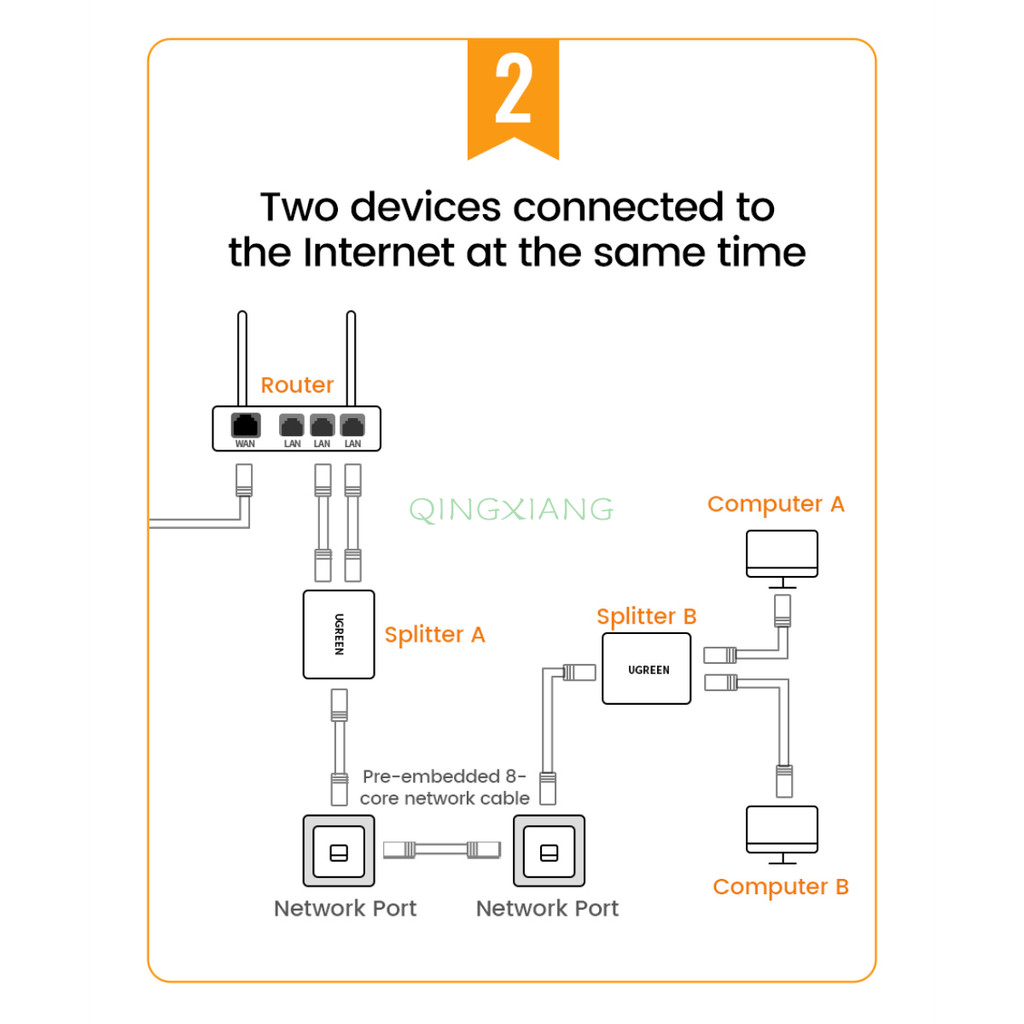 2

Two devices connected to the Internet at the same time

Router

WAN LAN LAN LAN

QINGXIANG

Computer A

UGREEN

Splitter A

Splitter B

UGREEN

Pre-embedded 8-core network cable

Network Port

Network Port

Computer B