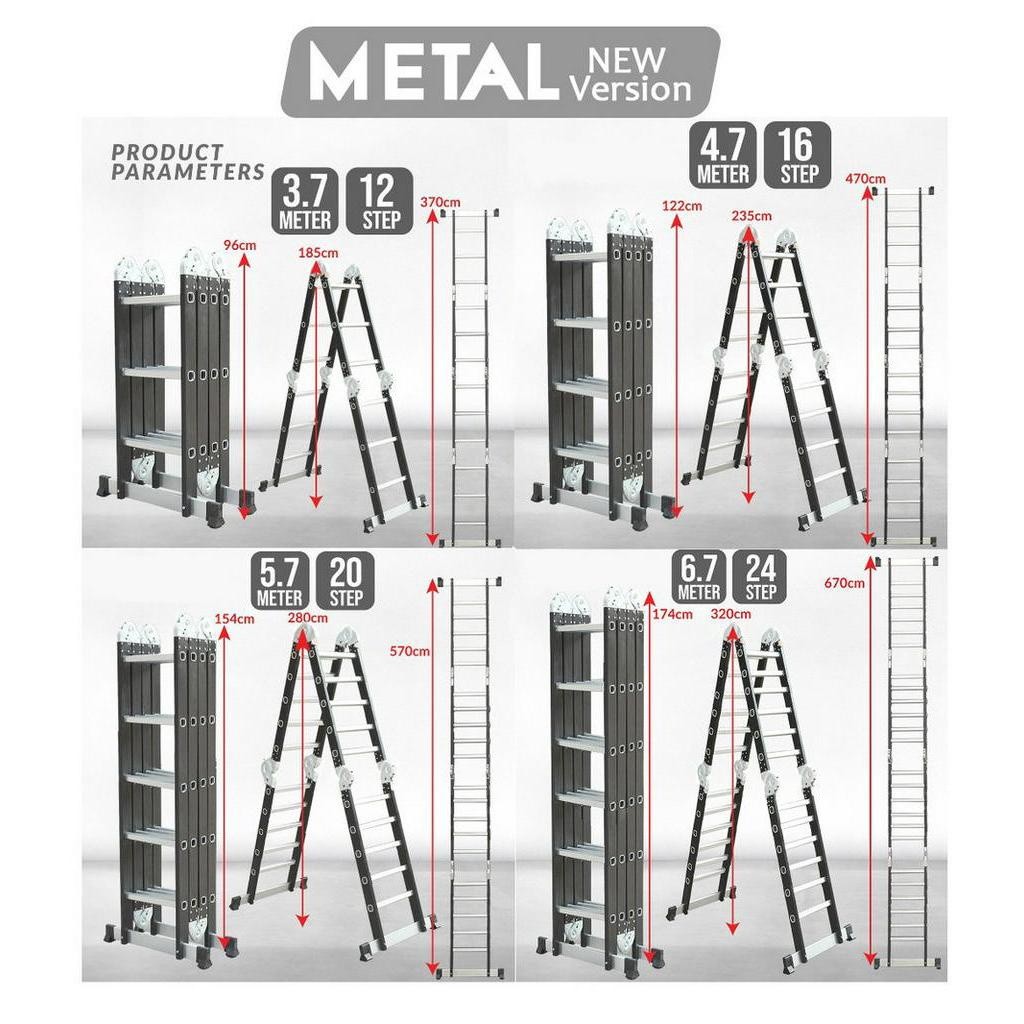 METAL NEW Version

PRODUCT PARAMETERS

3.7 METER
12 STEP
96cm
185cm
370cm

4.7 METER
16 STEP
122cm
235cm
470cm

5.7 METER
20 STEP
154cm
280cm
570cm

6.7 METER
24 STEP
174cm
320cm
670cm