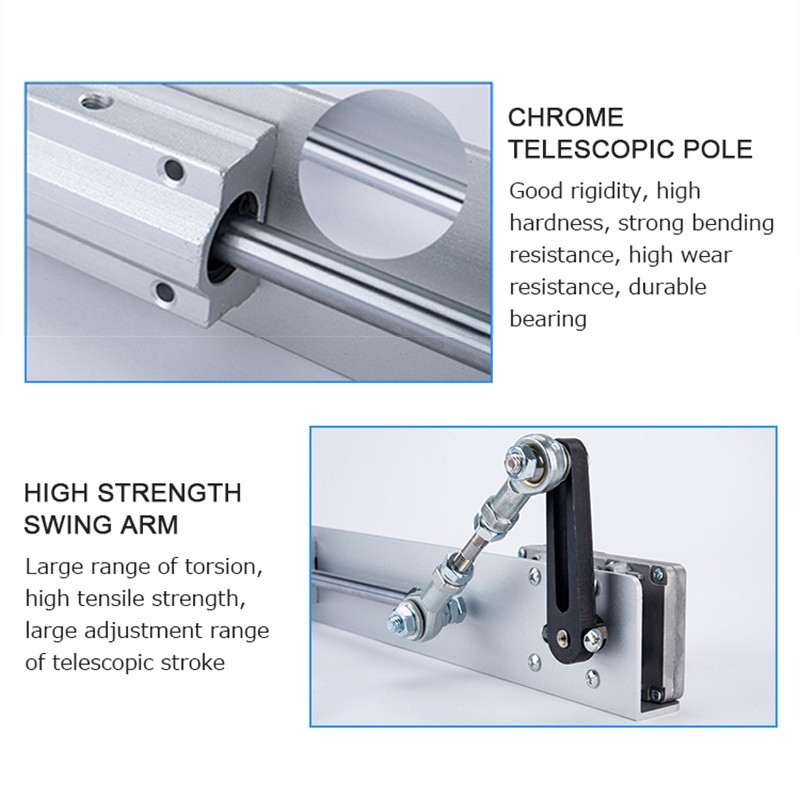 CHROME TELESCOPIC POLE

Good rigidity, high hardness, strong bending resistance, high wear resistance, durable bearing

HIGH STRENGTH SWING ARM

Large range of torsion, high tensile strength, large adjustment range of telescopic stroke