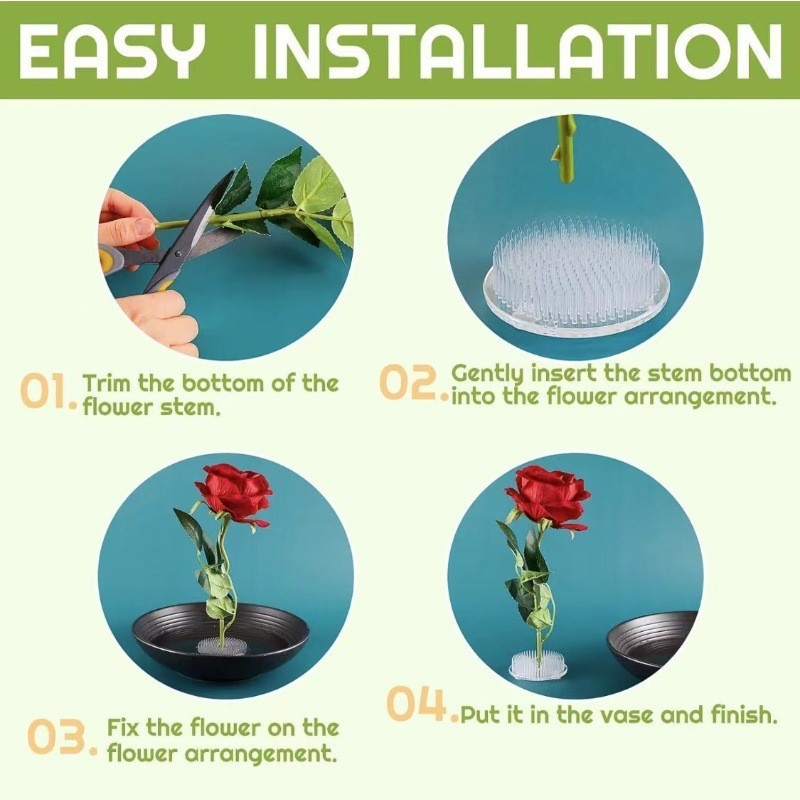 EASY INSTALLATION

01. Trim the bottom of the flower stem.

02. Gently insert the stem bottom into the flower arrangement.

03. Fix the flower on the flower arrangement.

04. Put it in the vase and finish.