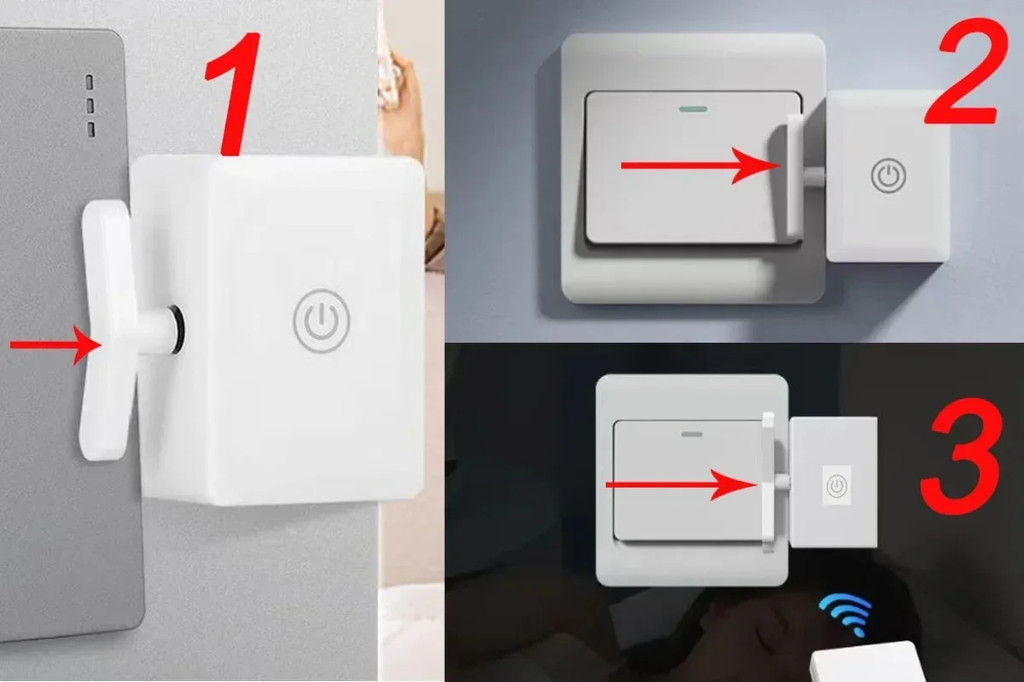 1
2
3