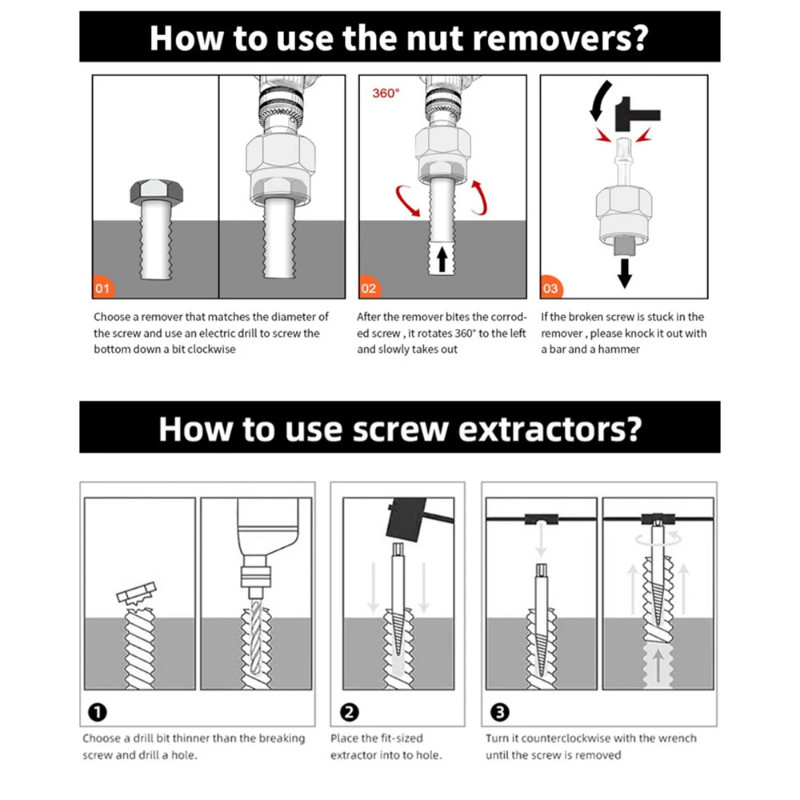 How to use the nut removers?

01

Choose a remover that matches the diameter of the screw and use an electric drill to screw the bottom down a bit clockwise

360°

02

After the remover bites the corroded screw , it rotates 360° to the left and slowly takes out

03

If the broken screw is stuck in the remover , please knock it out with a bar and a hammer

How to use screw extractors?

❶

Choose a drill bit thinner than the breaking screw and drill a hole.

❷

Place the fit-sized extractor into to hole.

❸

Turn it counterclockwise with the wrench until the screw is removed