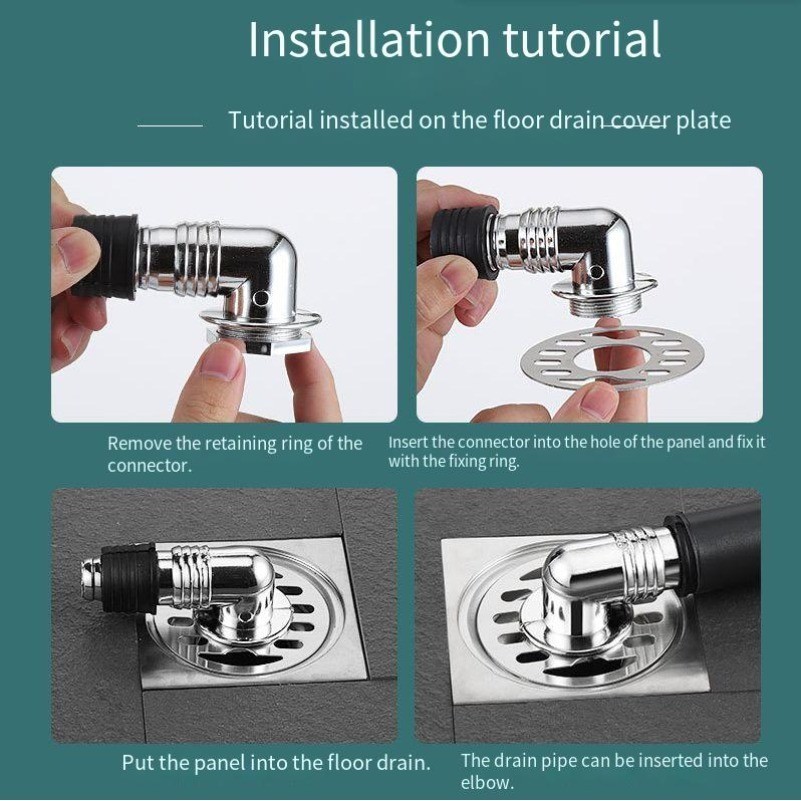 Installation tutorial

Tutorial installed on the floor drain cover plate

Remove the retaining ring of the connector.

Insert the connector into the hole of the panel and fix it with the fixing ring.

Put the panel into the floor drain.

The drain pipe can be inserted into the elbow.