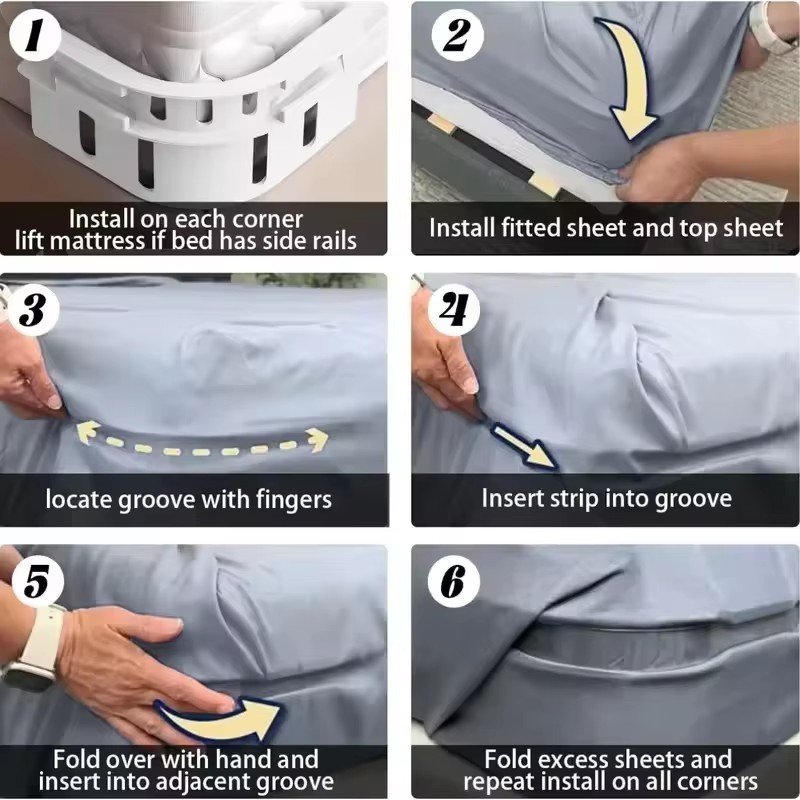 1
Install on each corner
lift mattress if bed has side rails

2
Install fitted sheet and top sheet

3
locate groove with fingers

4
Insert strip into groove

5
Fold over with hand and
insert into adjacent groove

6
Fold excess sheets and
repeat install on all corners