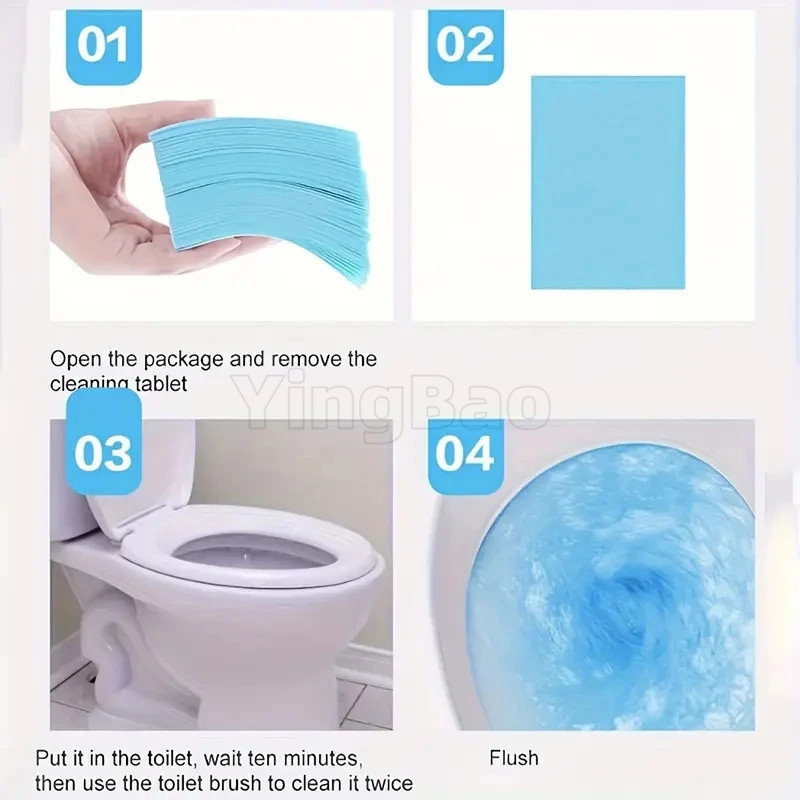 01

02

Open the package and remove the cleaning tablet

YingBao

03

04

Put it in the toilet, wait ten minutes, then use the toilet brush to clean it twice

Flush