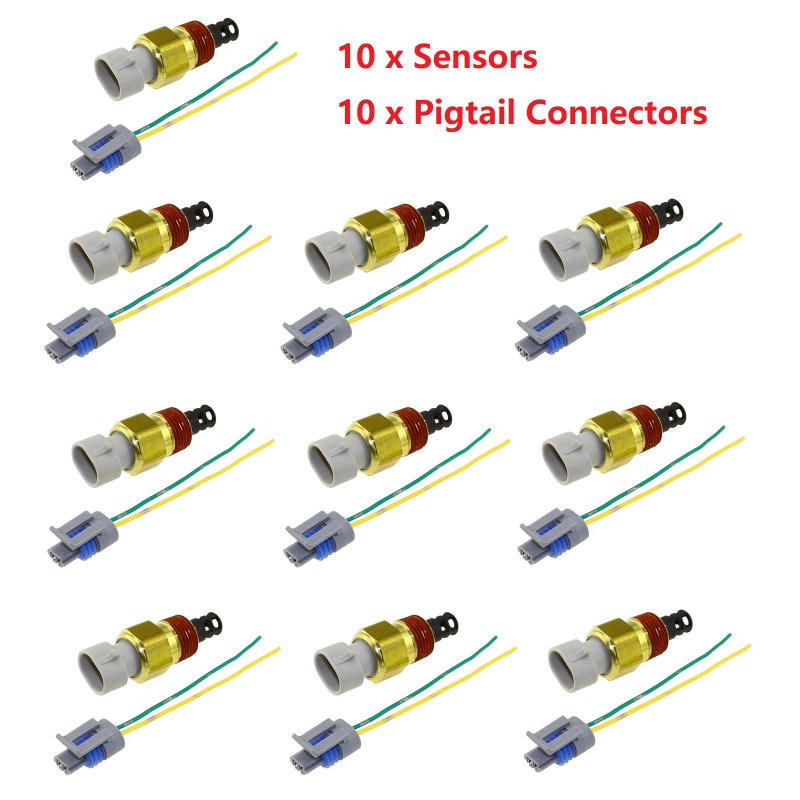 10 x Sensors
10 x Pigtail Connectors