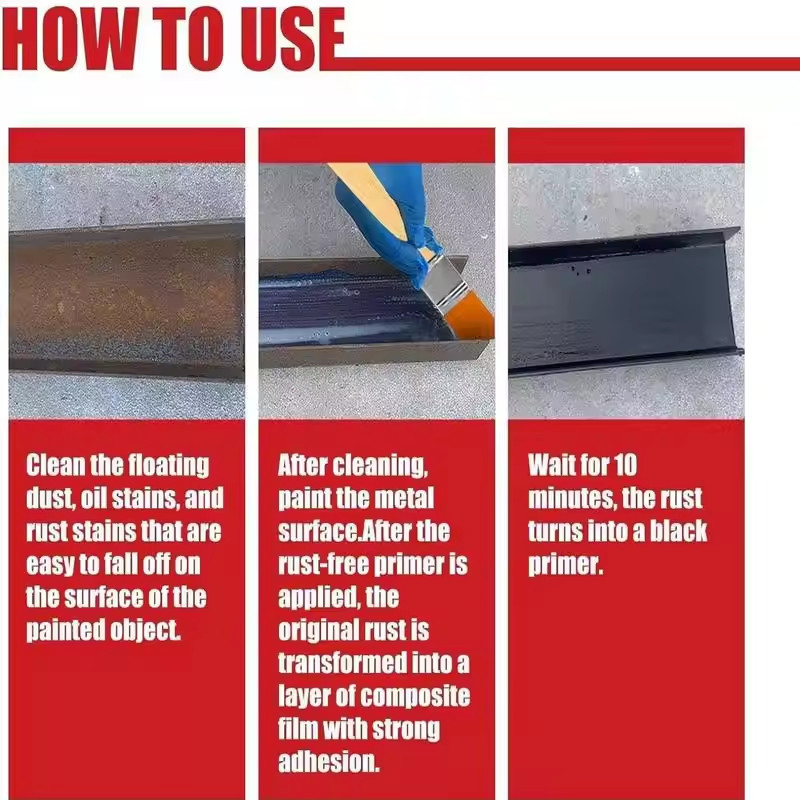 HOW TO USE

Clean the floating dust, oil stains, and rust stains that are easy to fall off on the surface of the painted object.

After cleaning, paint the metal surface.After the rust-free primer is applied, the original rust is transformed into a layer of composite film with strong adhesion.

Wait for 10 minutes, the rust turns into a black primer.