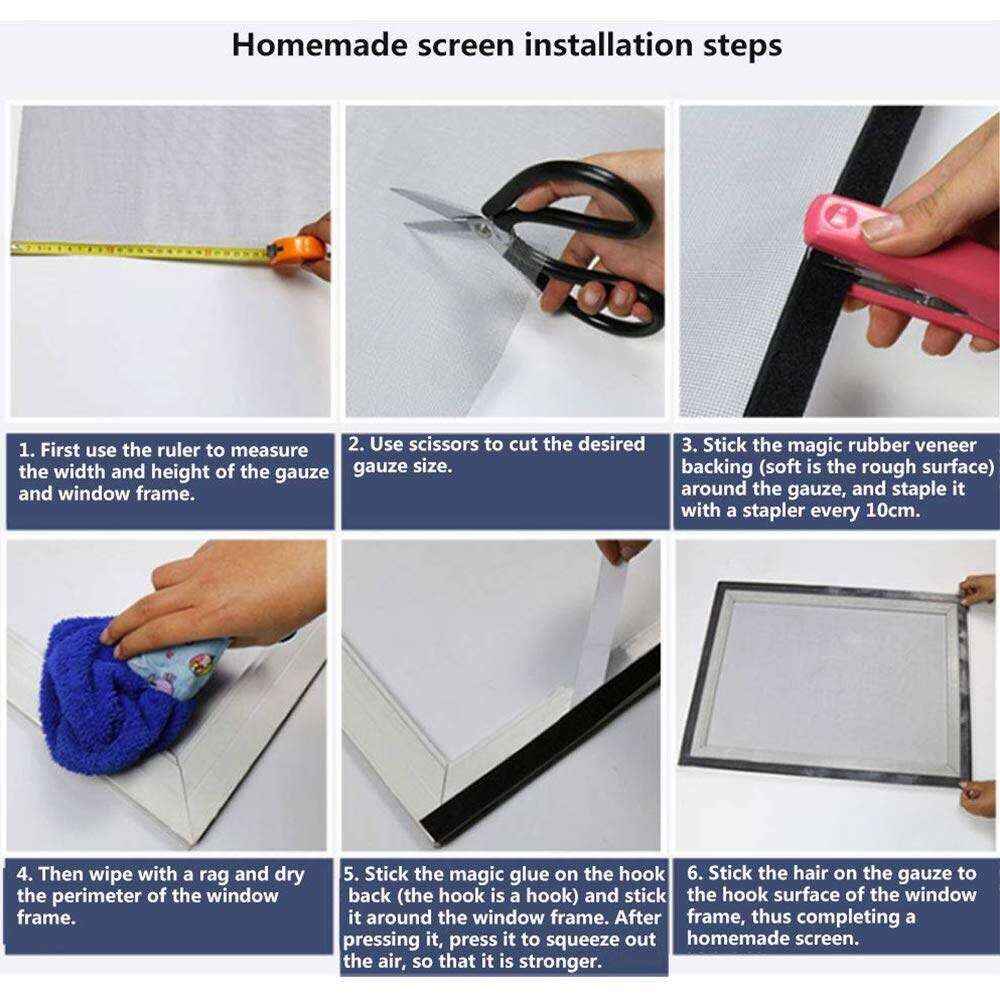 Homemade screen installation steps

1. First use the ruler to measure the width and height of the gauze and window frame.

2. Use scissors to cut the desired gauze size.

3. Stick the magic rubber veneer backing (soft is the rough surface) around the gauze, and staple it with a stapler every 10cm.

4. Then wipe with a rag and dry the perimeter of the window frame.

5. Stick the magic glue on the hook back (the hook is a hook) and stick it around the window frame. After pressing it, press it to squeeze out the air, so that it is stronger.

6. Stick the hair on the gauze to the hook surface of the window frame, thus completing a homemade screen.