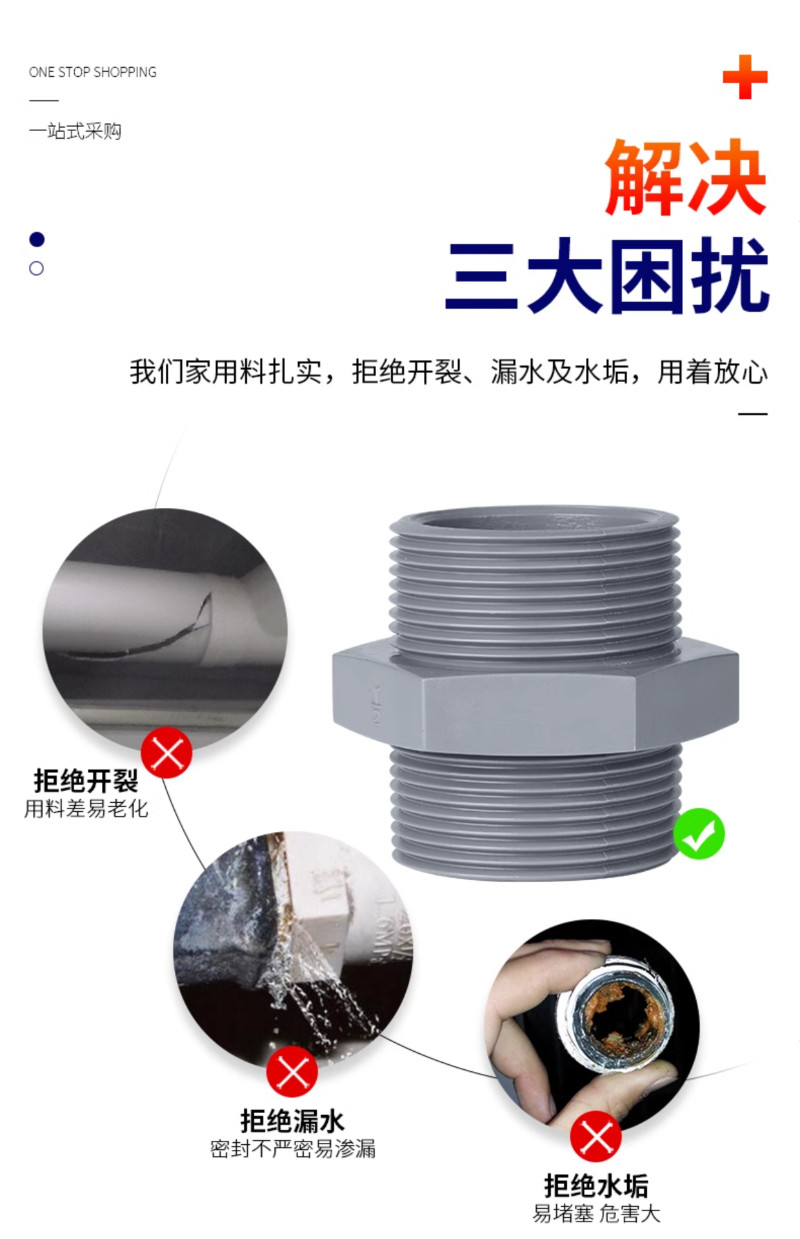 ONE STOP SHOPPING

一站式采购

解决
三大困扰

我们家用料扎实，拒绝开裂、漏水及水垢，用着放心

拒绝开裂
用料差易老化

拒绝漏水
密封不严密易渗漏

拒绝水垢
易堵塞 危害大