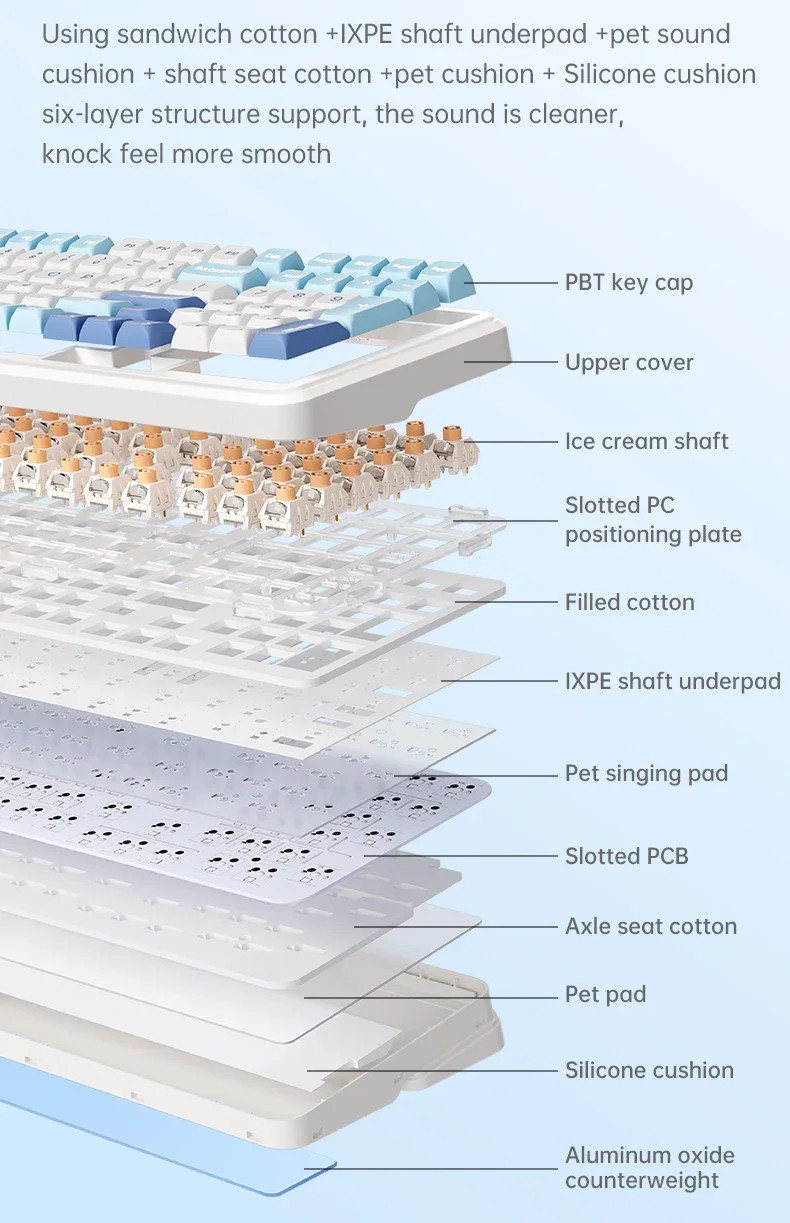 Using sandwich cotton +IXPE shaft underpad +pet sound cushion + shaft seat cotton +pet cushion + Silicone cushion six-layer structure support, the sound is cleaner, knock feel more smooth

PBT key cap

Upper cover

Ice cream shaft

Slotted PC positioning plate

Filled cotton

IXPE shaft underpad

Pet singing pad

Slotted PCB

Axle seat cotton

Pet pad

Silicone cushion

Aluminum oxide counterweight