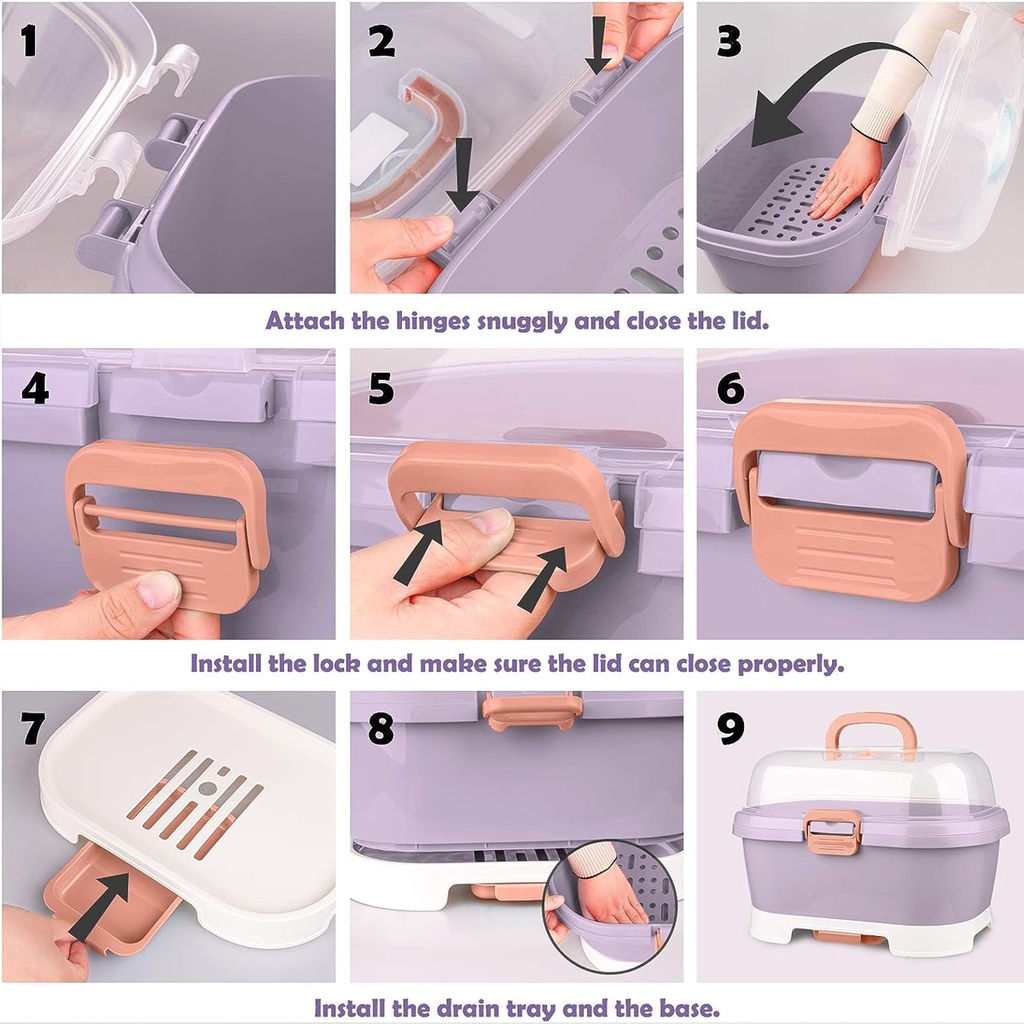 1

2

3

Attach the hinges snuggly and close the lid.

4

5

6

Install the lock and make sure the lid can close properly.

7

8

9

Install the drain tray and the base.