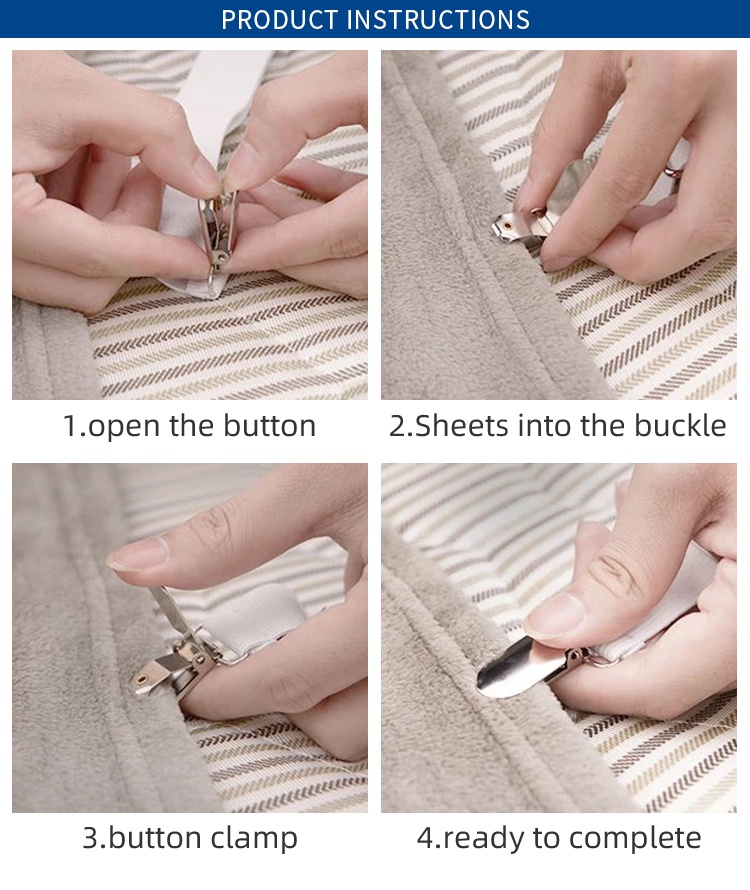 PRODUCT INSTRUCTIONS

1.open the button

2.Sheets into the buckle

3.button clamp

4.ready to complete