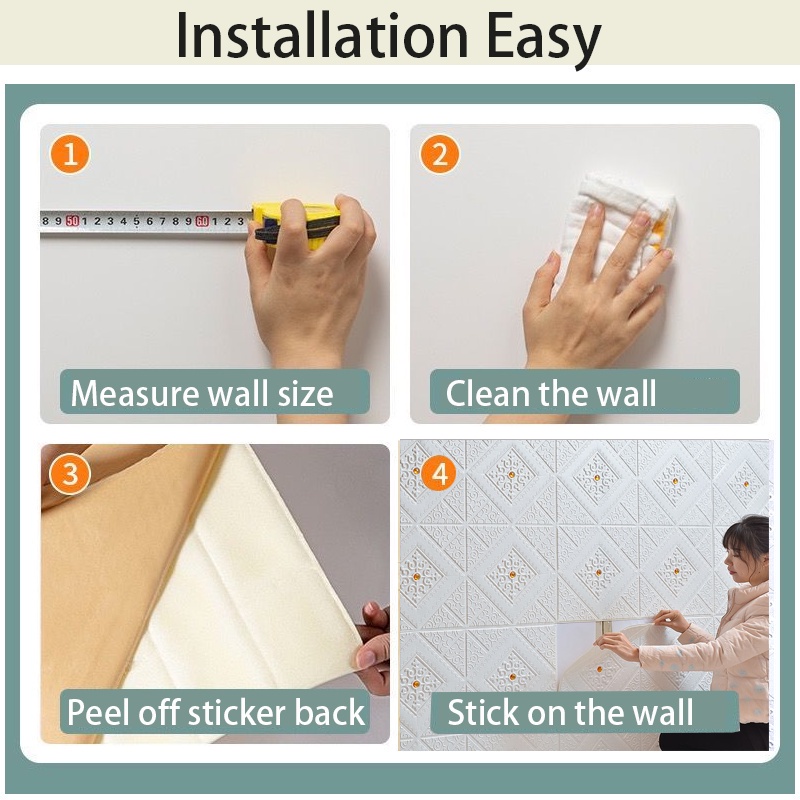 Installation Easy

1

8 9 50 1 2 3 4 5 6 7 8 9 60 1 2 3

Measure wall size

2

Clean the wall

3

Peel off sticker back

4

Stick on the wall