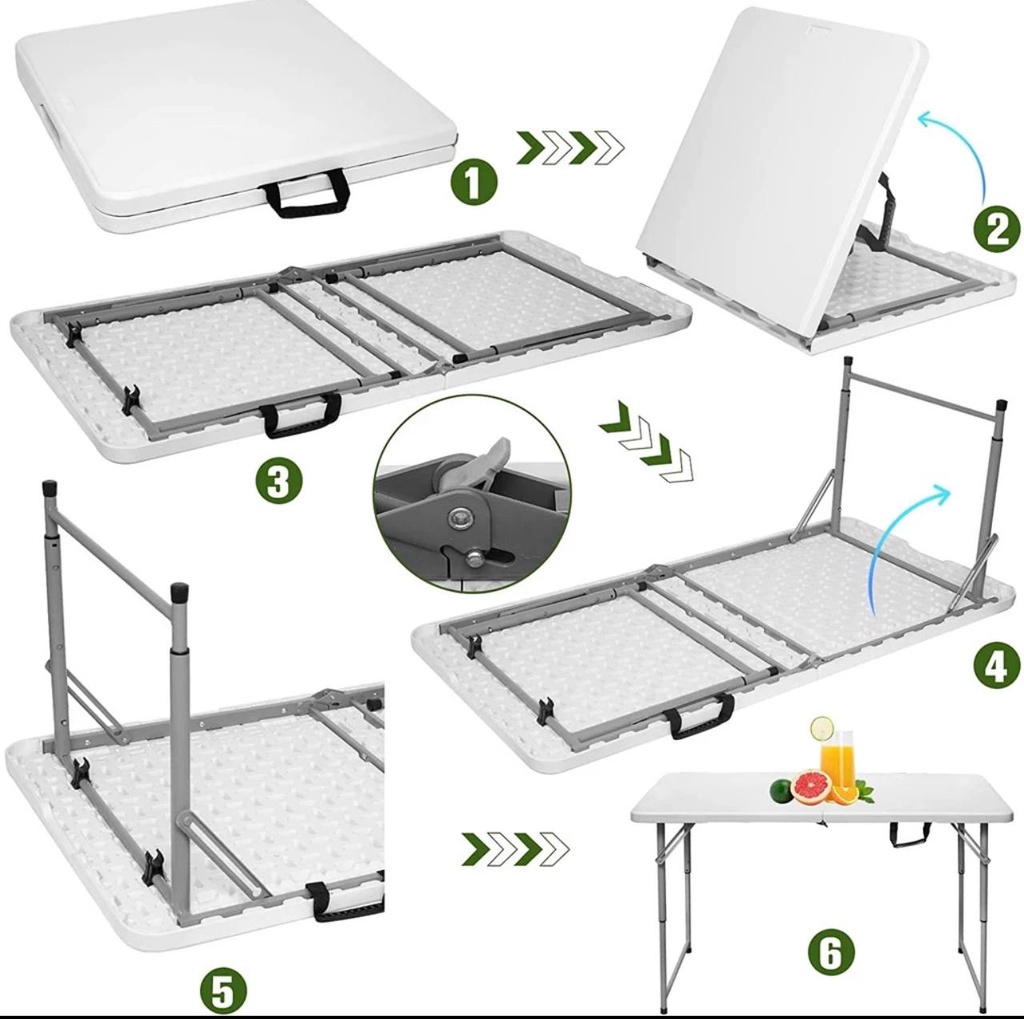 1

2

3

4

5

6