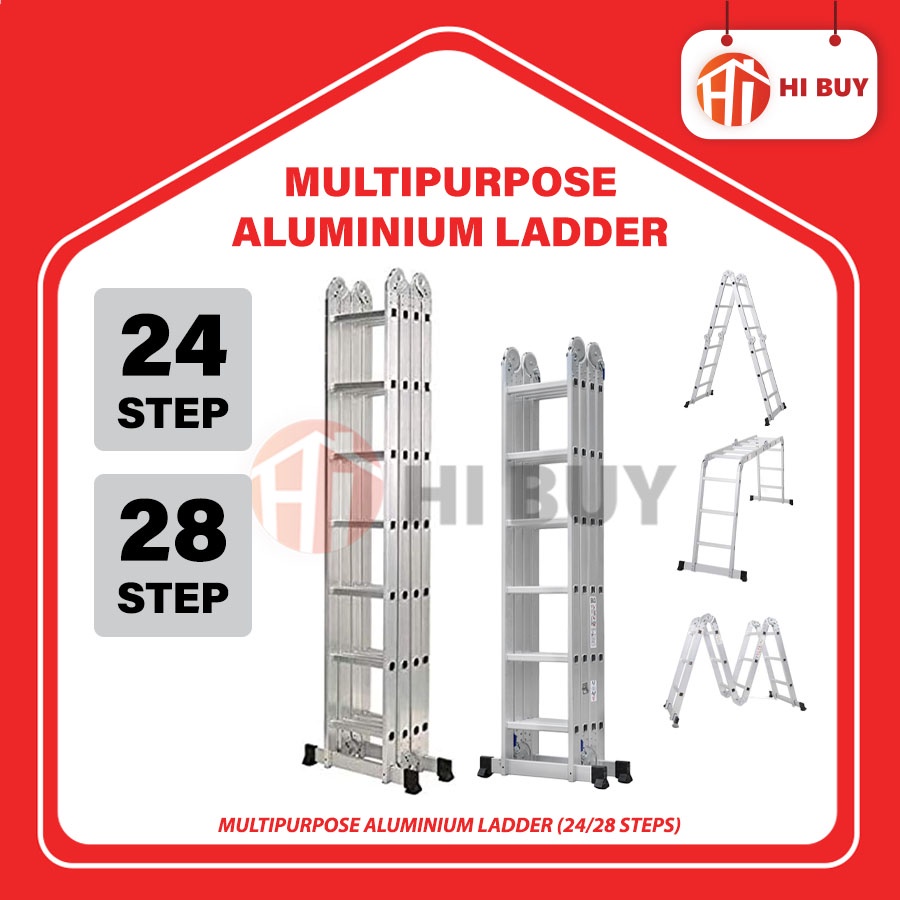 HI BUY

MULTIPURPOSE ALUMINIUM LADDER

24 STEP

28 STEP

HI BUY

MULTIPURPOSE ALUMINIUM LADDER (24/28 STEPS)