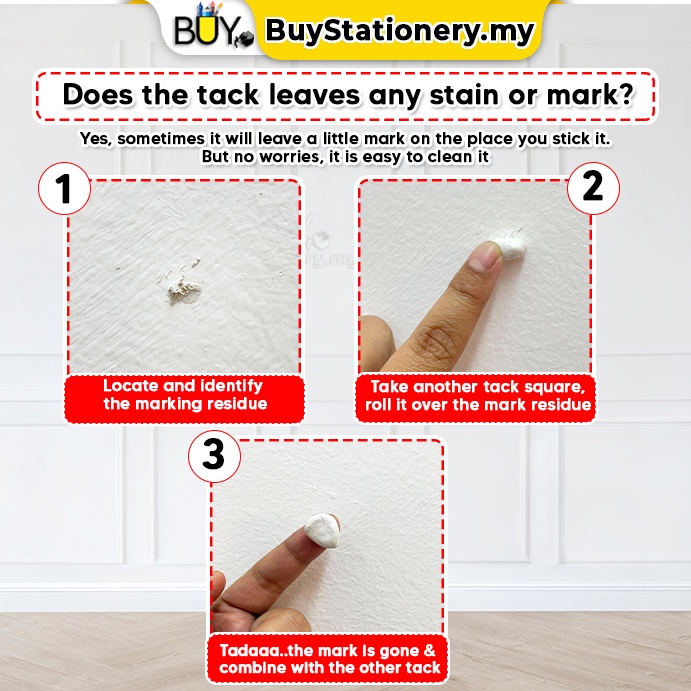 BUY BuyStationery.my

Does the tack leaves any stain or mark?

Yes, sometimes it will leave a little mark on the place you stick it. But no worries, it is easy to clean it

1

Locate and identify the marking residue

2

Take another tack square, roll it over the mark residue

3

Tadaaa..the mark is gone & combine with the other tack