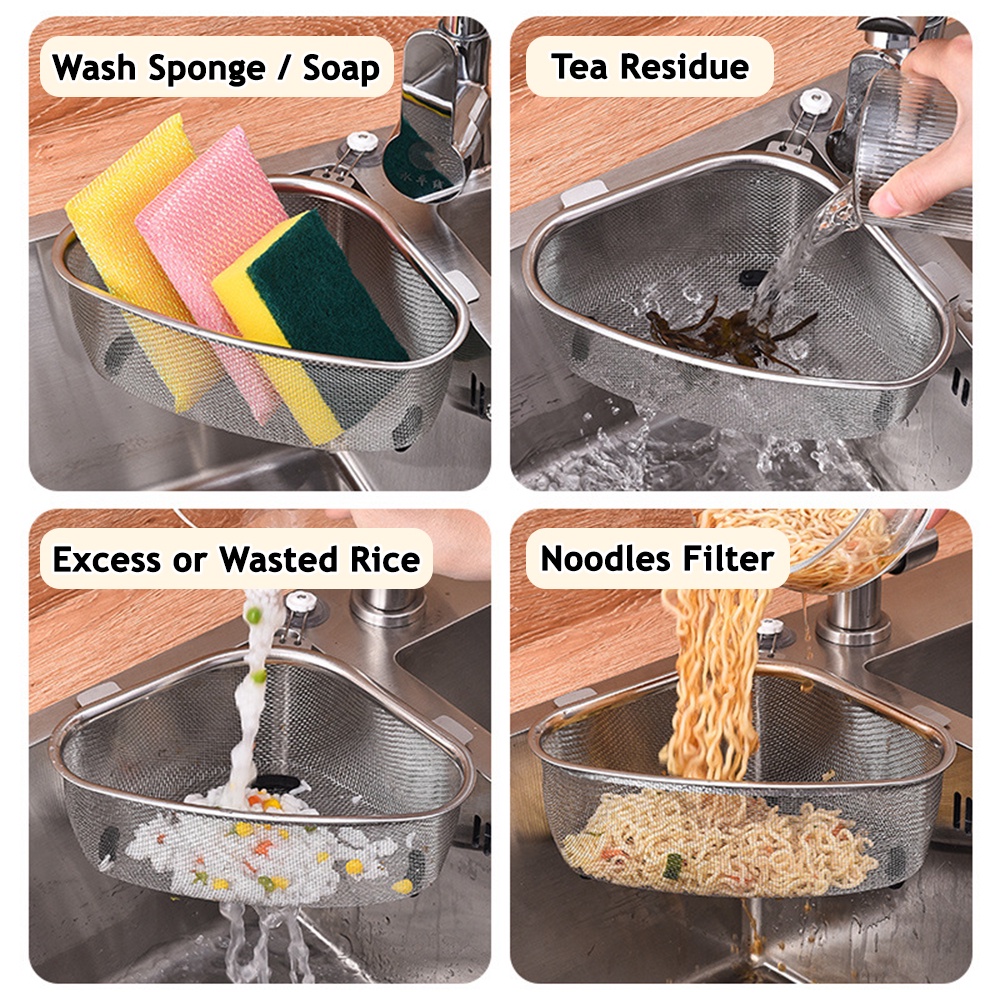 Wash Sponge / Soap

Tea Residue

Excess or Wasted Rice

Noodles Filter