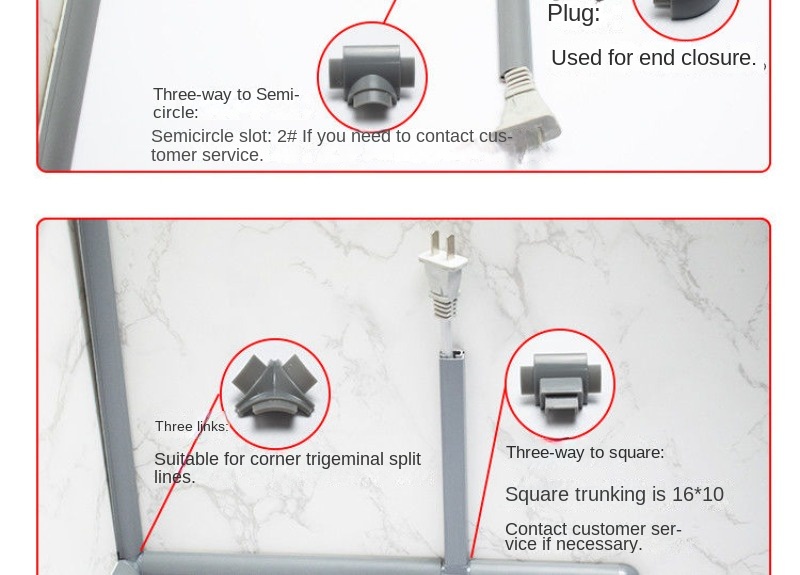 Plug:

Used for end closure.

Three-way to Semicircle:

Semicircle slot: 2# If you need to contact customer service.

Three links:

Suitable for corner trigeminal split lines.

Three-way to square:

Square trunking is 16*10

Contact customer service if necessary.