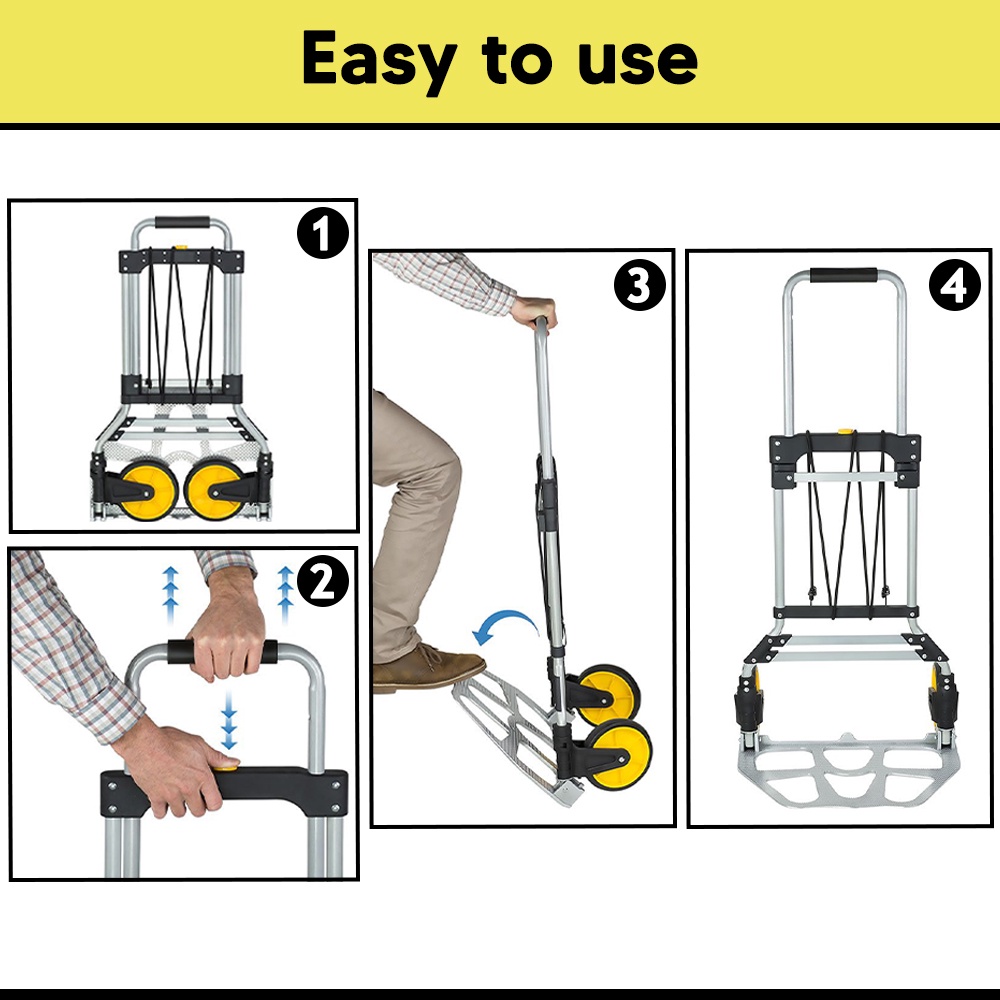 Easy to use

1

2

3

4