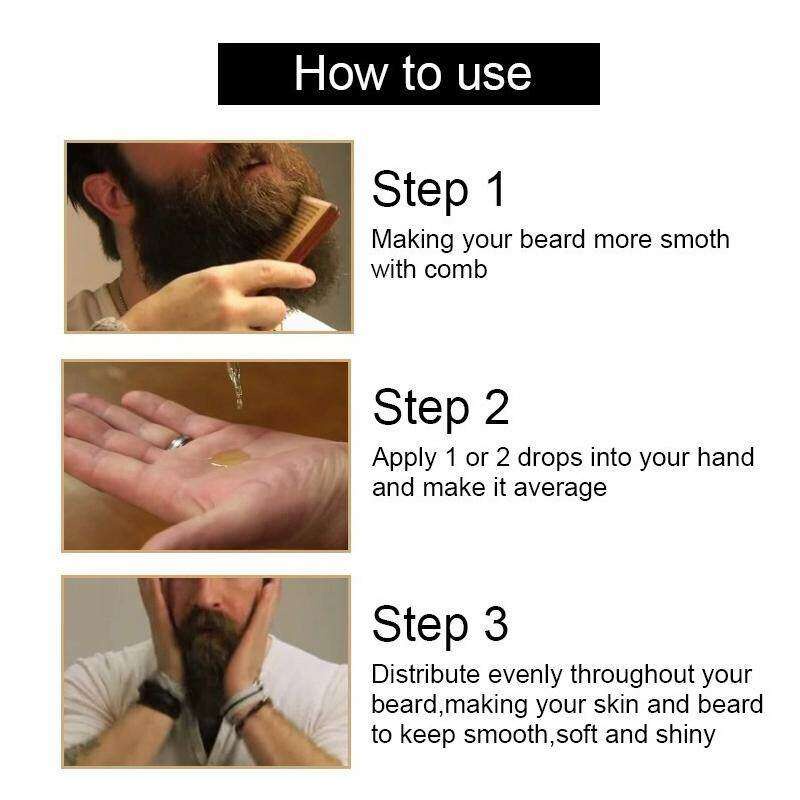 How to use

Step 1
Making your beard more smoth with comb

Step 2
Apply 1 or 2 drops into your hand and make it average

Step 3
Distribute evenly throughout your beard,making your skin and beard to keep smooth,soft and shiny