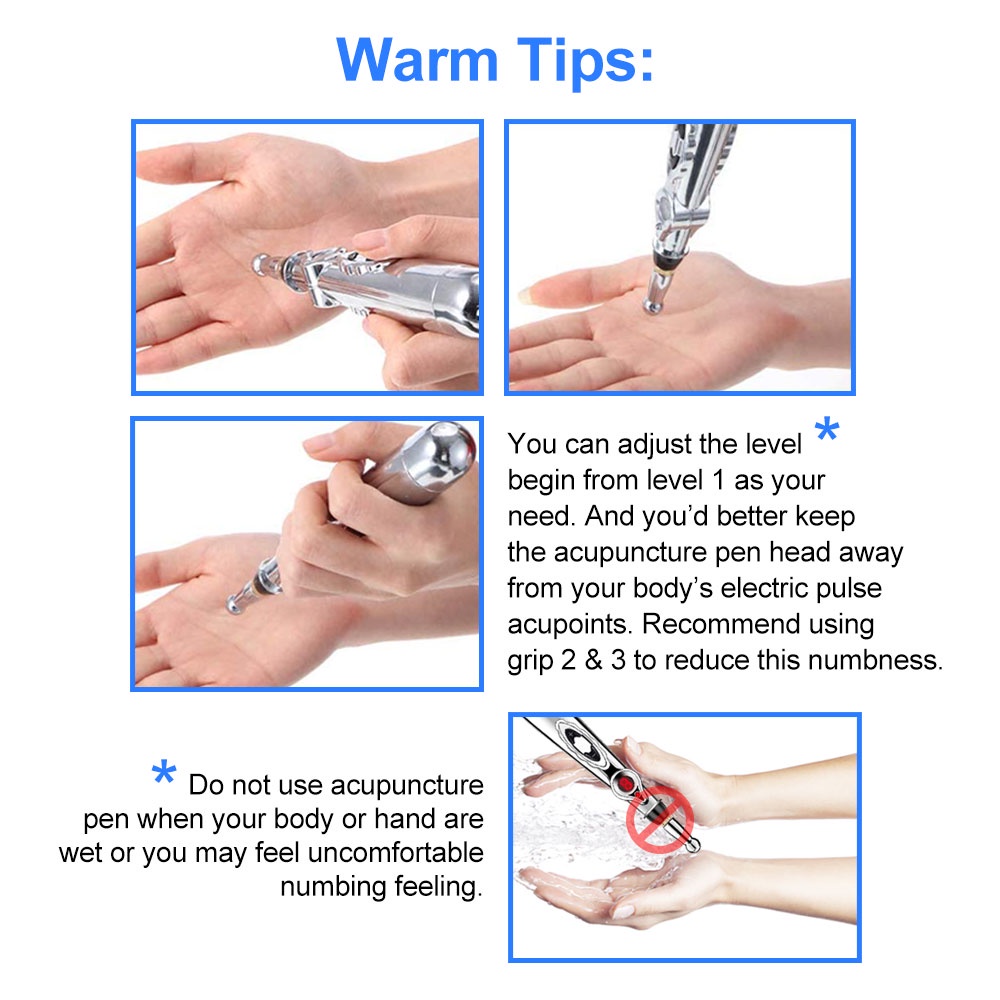 Warm Tips:

You can adjust the level * begin from level 1 as your need. And you'd better keep the acupuncture pen head away from your body's electric pulse acupoints. Recommend using grip 2 & 3 to reduce this numbness.

* Do not use acupuncture pen when your body or hand are wet or you may feel uncomfortable numbing feeling.