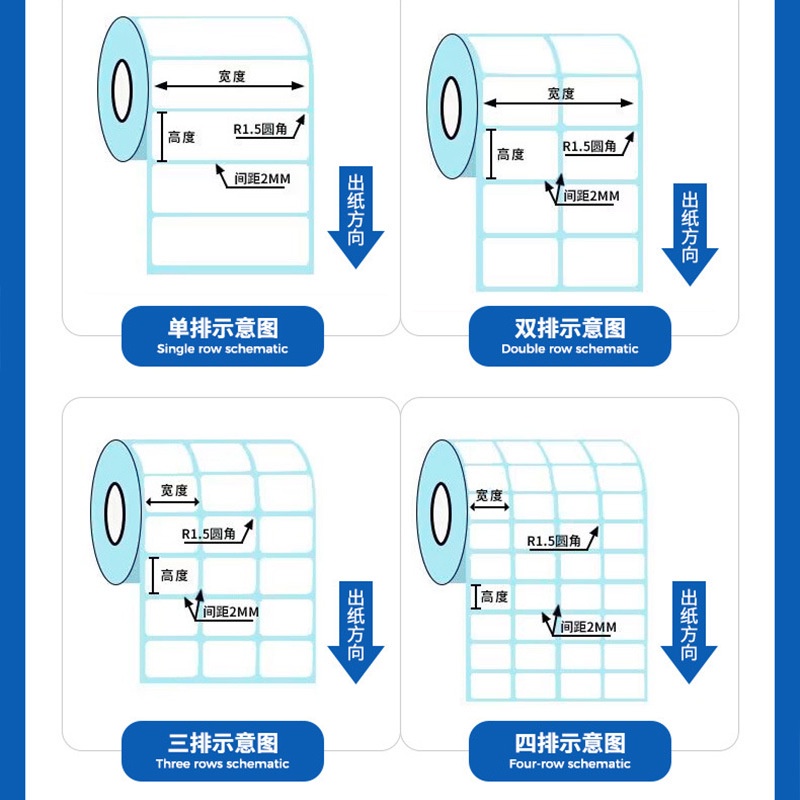 宽度

高度

R1.5圆角

间距2MM

出纸方向

单排示意图
Single row schematic

宽度

高度

R1.5圆角

间距2MM

出纸方向

双排示意图
Double row schematic

宽度

R1.5圆角

高度

间距2MM

出纸方向

三排示意图
Three rows schematic

宽度

R1.5圆角

高度

间距2MM

出纸方向

四排示意图
Four-row schematic