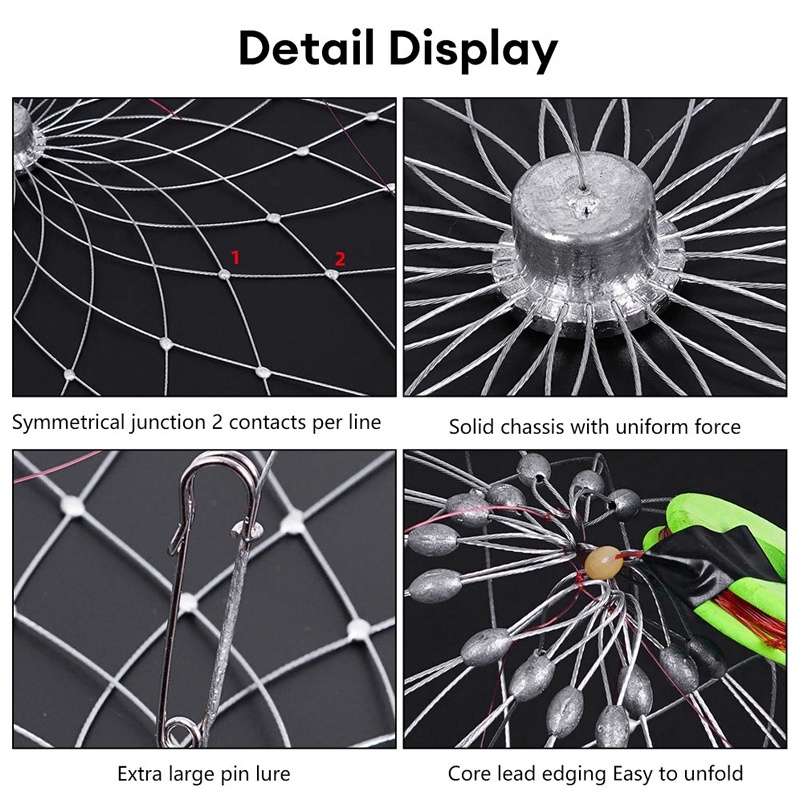 Detail Display

1

2

Symmetrical junction 2 contacts per line

Solid chassis with uniform force

Extra large pin lure

Core lead edging Easy to unfold