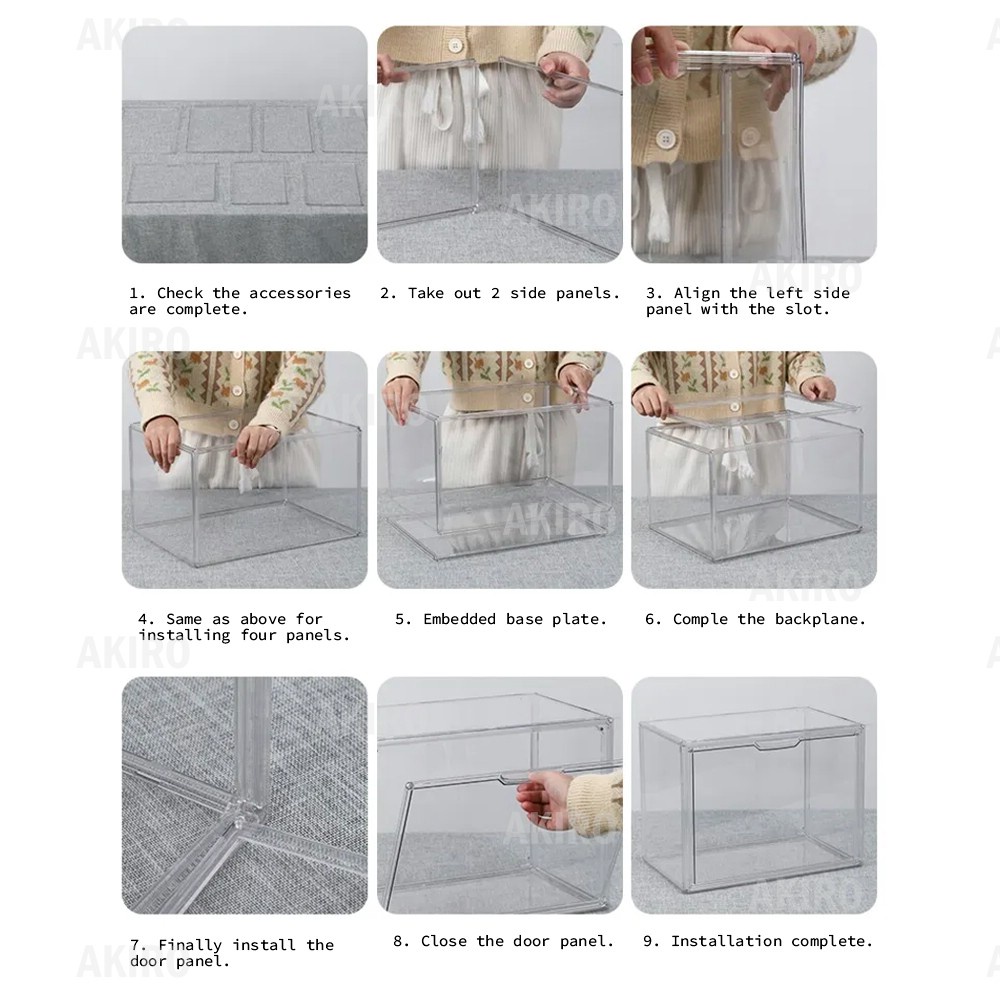 AKIRO

1. Check the accessories are complete.

2. Take out 2 side panels.

3. Align the left side panel with the slot.

4. Same as above for installing four panels.

5. Embedded base plate.

6. Comple the backplane.

7. Finally install the door panel.

8. Close the door panel.

9. Installation complete.