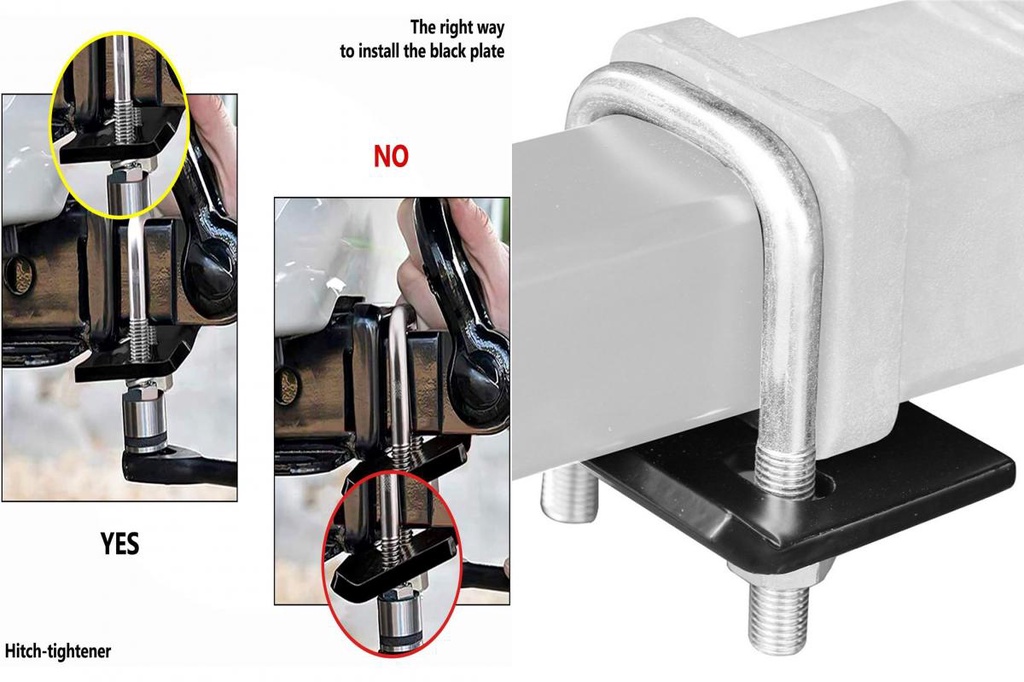 The right way to install the black plate

NO

YES

Hitch-tightener