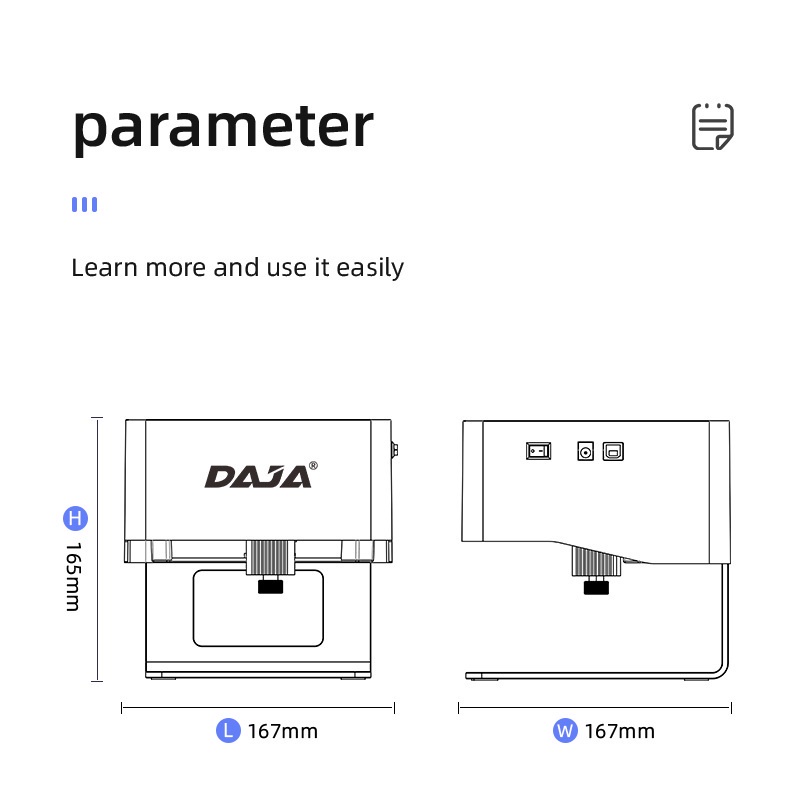 parameter

Learn more and use it easily

DAJA®

H 165mm

L 167mm

W 167mm