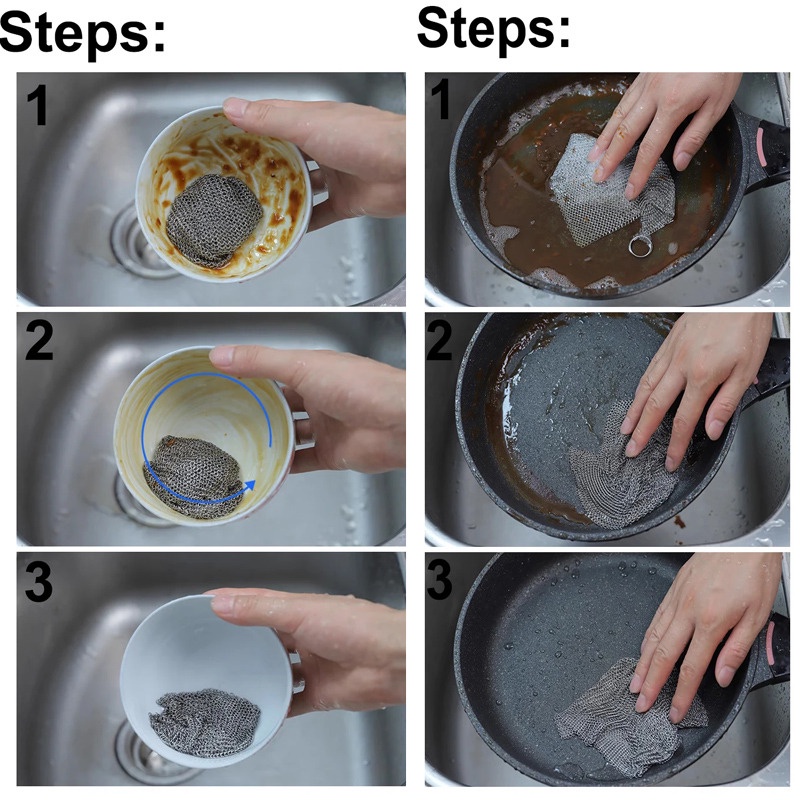 Steps:

1

2

3

Steps:

1

2

3