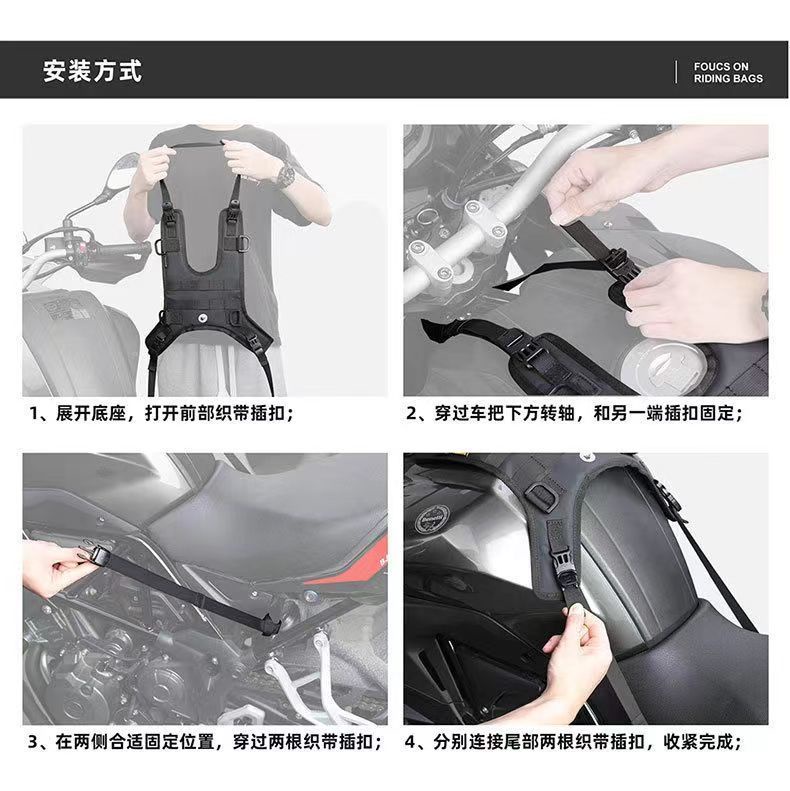 安装方式

FOUCS ON
RIDING BAGS

1、展开底座，打开前部织带插扣；

2、穿过车把下方转轴，和另一端插扣固定；

3、在两侧合适固定位置，穿过两根织带插扣；

4、分别连接尾部两根织带插扣，收紧完成；