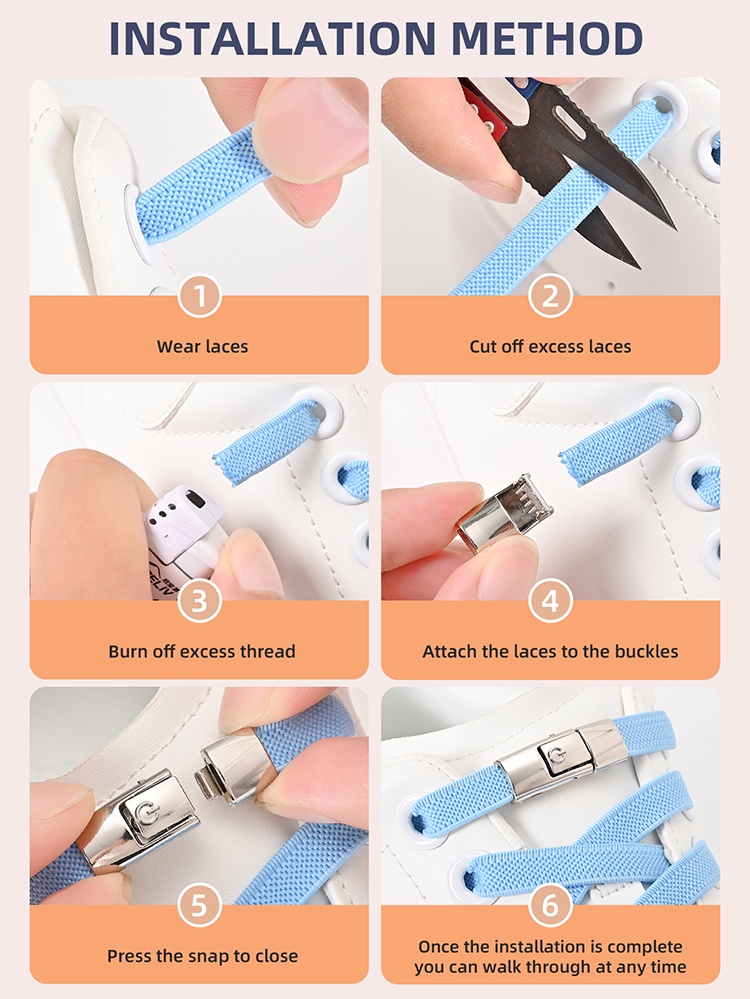 INSTALLATION METHOD

1
Wear laces

2
Cut off excess laces

3
Burn off excess thread

4
Attach the laces to the buckles

5
Press the snap to close

6
Once the installation is complete you can walk through at any time