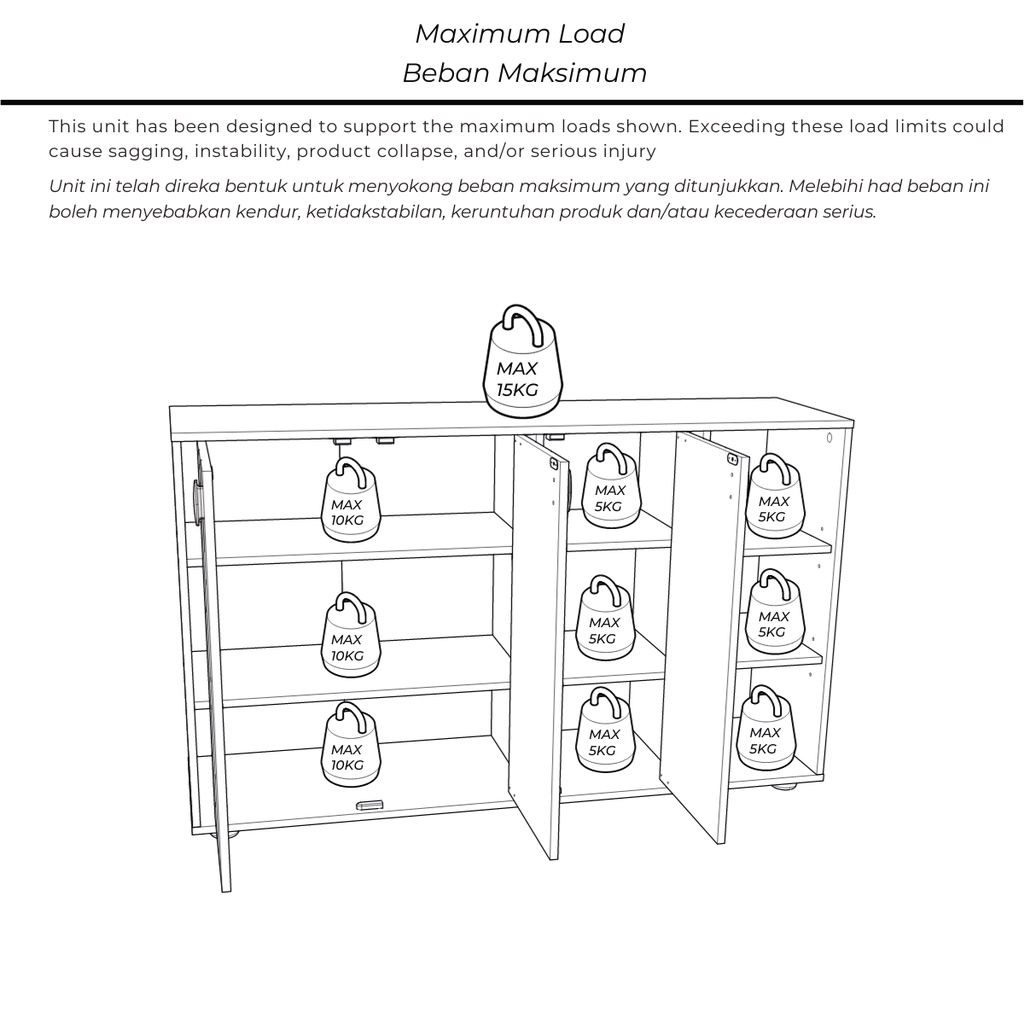 Maximum Load
Beban Maksimum

This unit has been designed to support the maximum loads shown. Exceeding these load limits could cause sagging, instability, product collapse, and/or serious injury

Unit ini telah direka bentuk untuk menyokong beban maksimum yang ditunjukkan. Melebihi had beban ini boleh menyebabkan kendur, ketidakstabilan, keruntuhan produk dan/atau kecederaan serius.

MAX 15KG

MAX 10KG

MAX 5KG

MAX 5KG

MAX 10KG

MAX 5KG

MAX 5KG

MAX 10KG

MAX 5KG

MAX 5KG