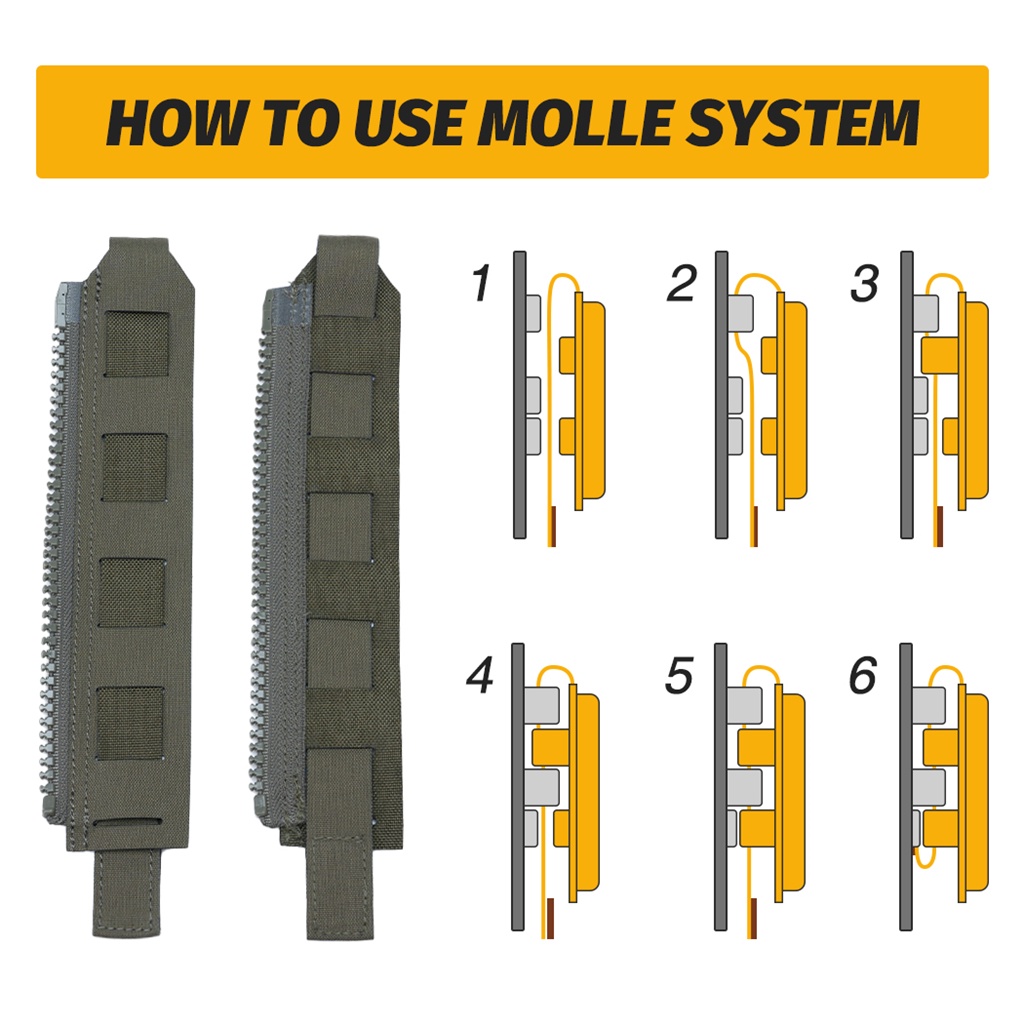 HOW TO USE MOLLE SYSTEM

1

2

3

4

5

6