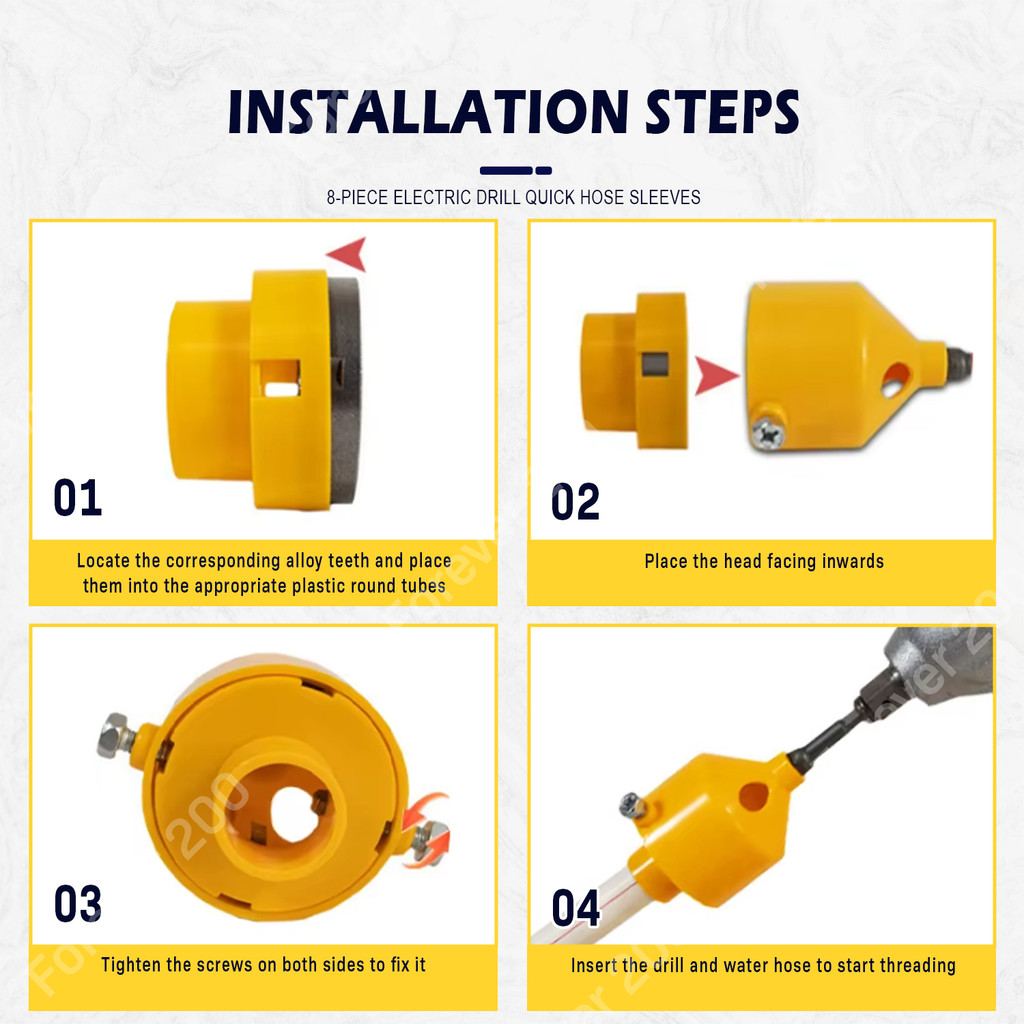 INSTALLATION STEPS

8-PIECE ELECTRIC DRILL QUICK HOSE SLEEVES

01

Locate the corresponding alloy teeth and place them into the appropriate plastic round tubes

02

Place the head facing inwards

03

Tighten the screws on both sides to fix it

04

Insert the drill and water hose to start threading