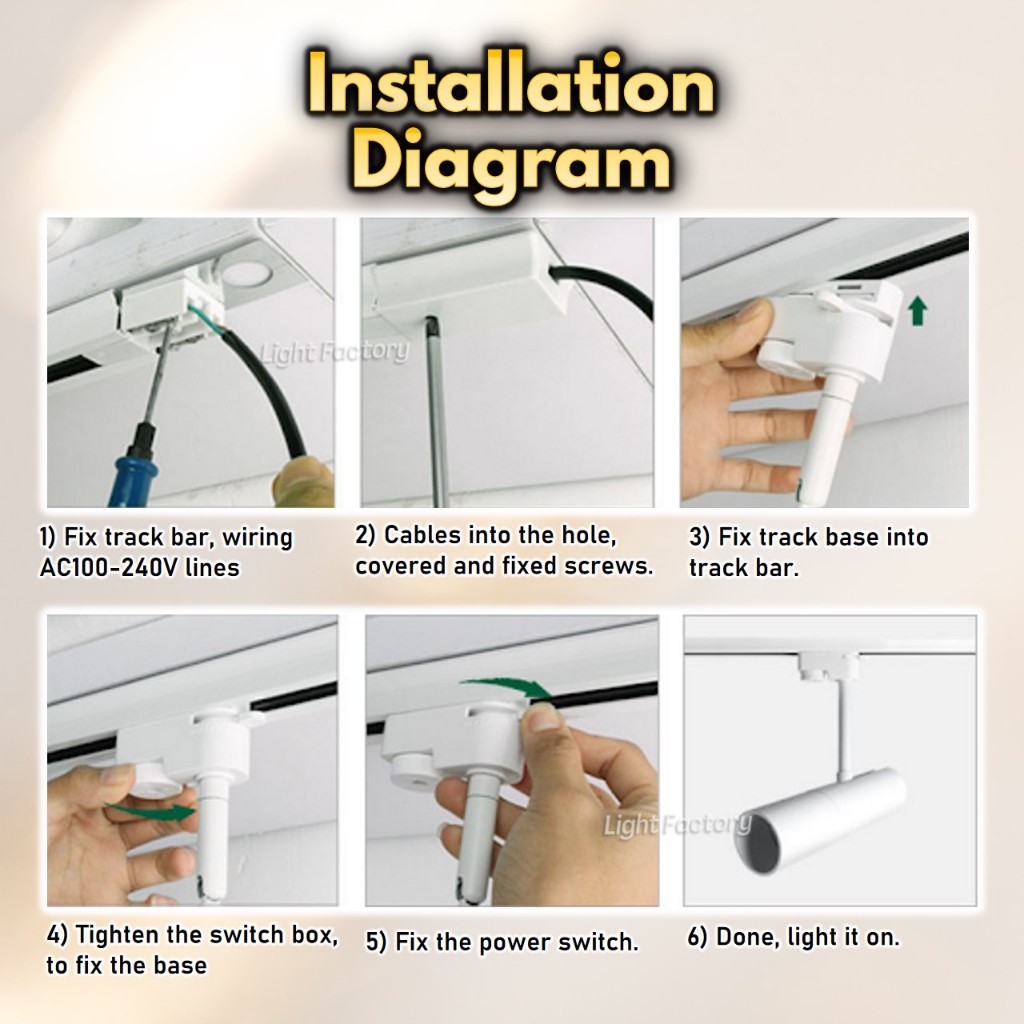 Installation Diagram

Light Factory

1) Fix track bar, wiring AC100-240V lines

2) Cables into the hole, covered and fixed screws.

3) Fix track base into track bar.

Light Factory

4) Tighten the switch box, to fix the base

5) Fix the power switch.

6) Done, light it on.