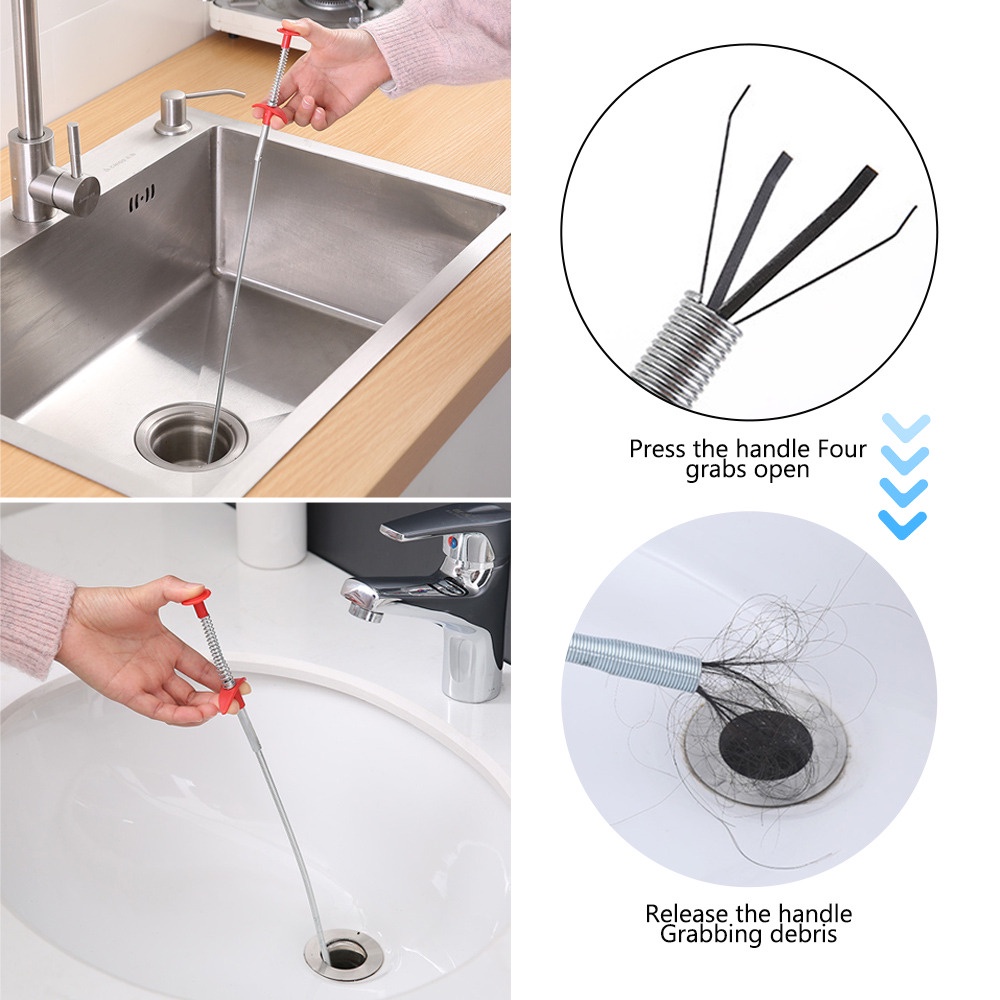 Press the handle Four grabs open

Release the handle Grabbing debris