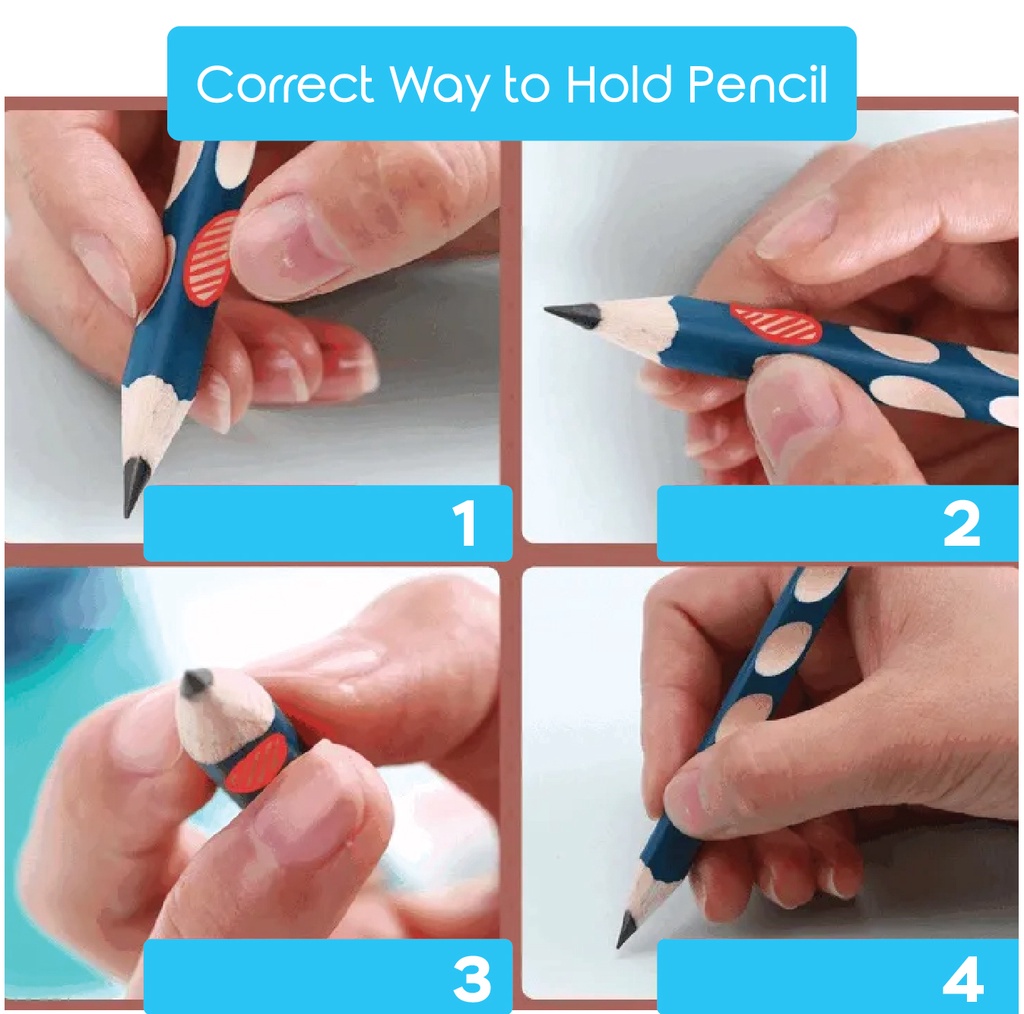 Correct Way to Hold Pencil

1

2

3

4