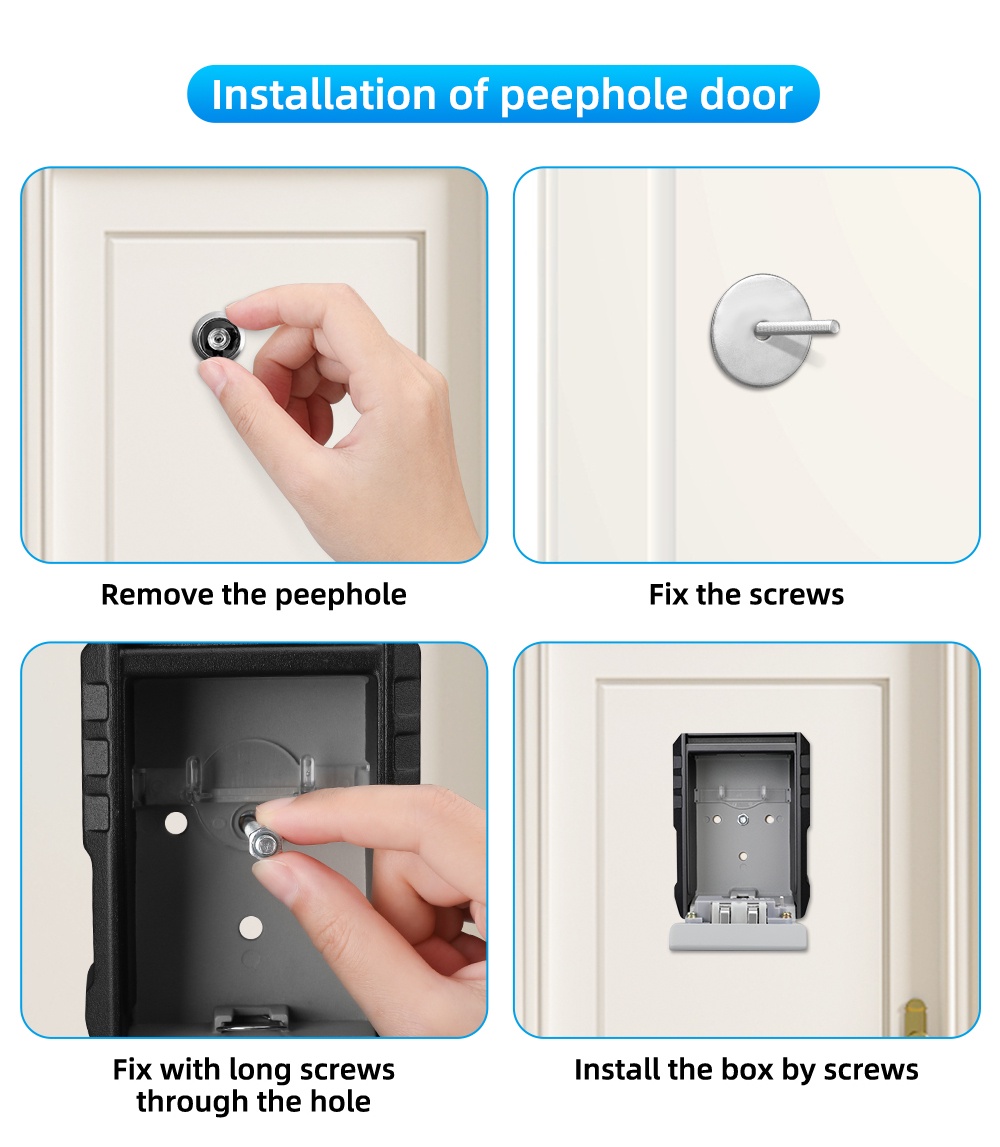 Installation of peephole door

Remove the peephole

Fix the screws

Fix with long screws through the hole

Install the box by screws