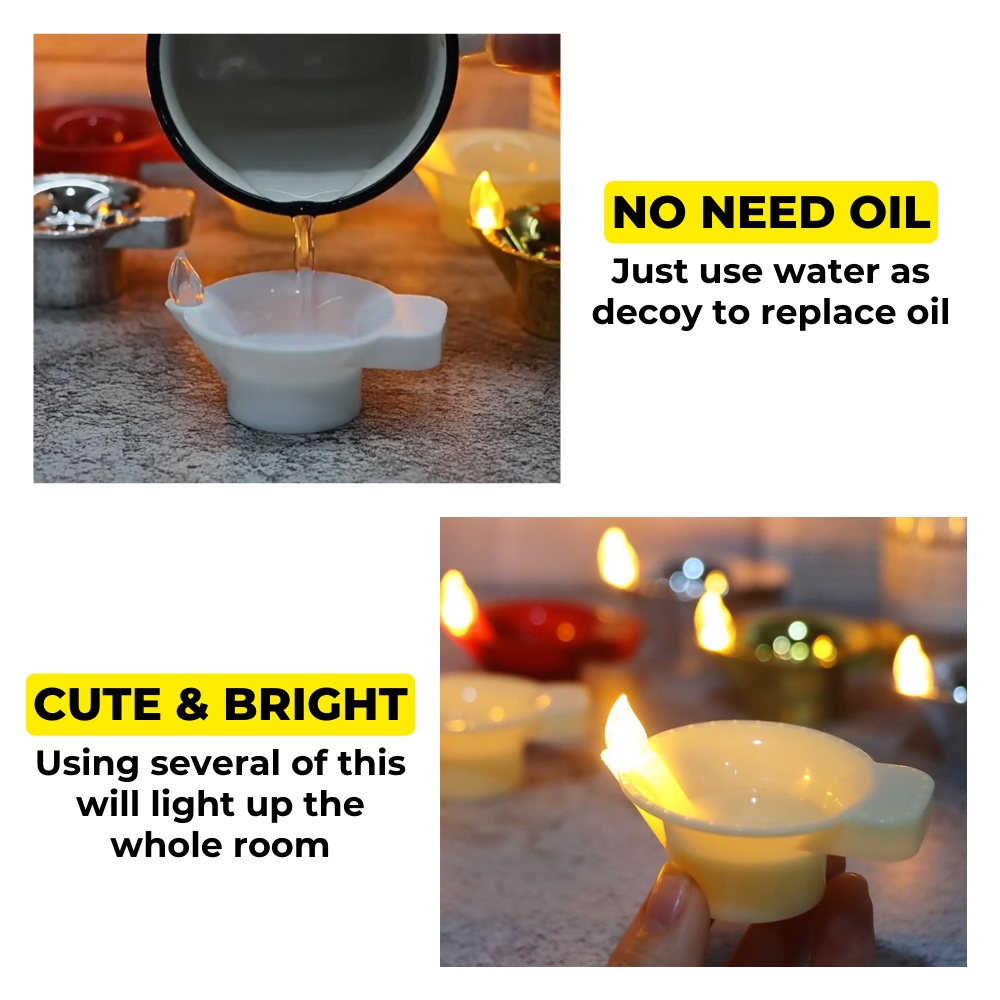 NO NEED OIL
Just use water as decoy to replace oil

CUTE & BRIGHT
Using several of this will light up the whole room