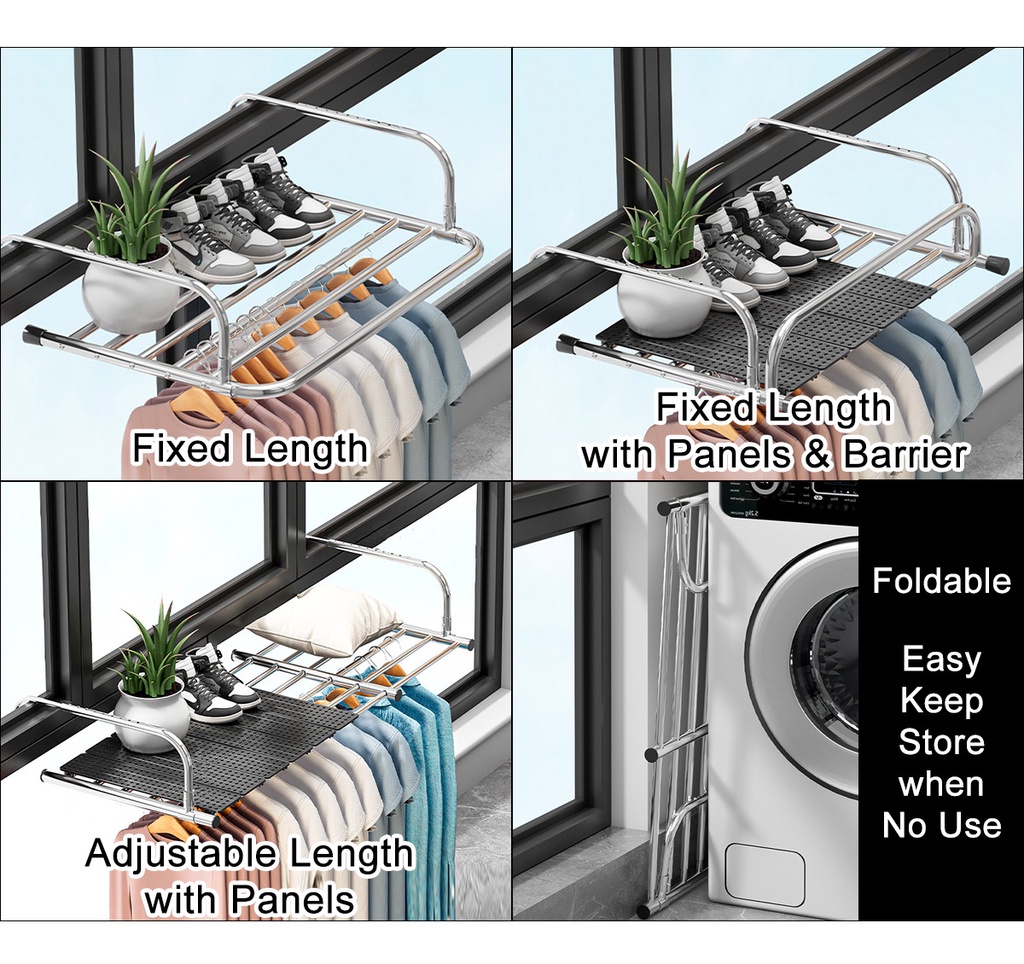 Fixed Length

Fixed Length
with Panels & Barrier

Adjustable Length
with Panels

Foldable

Easy
Keep
Store
when
No Use