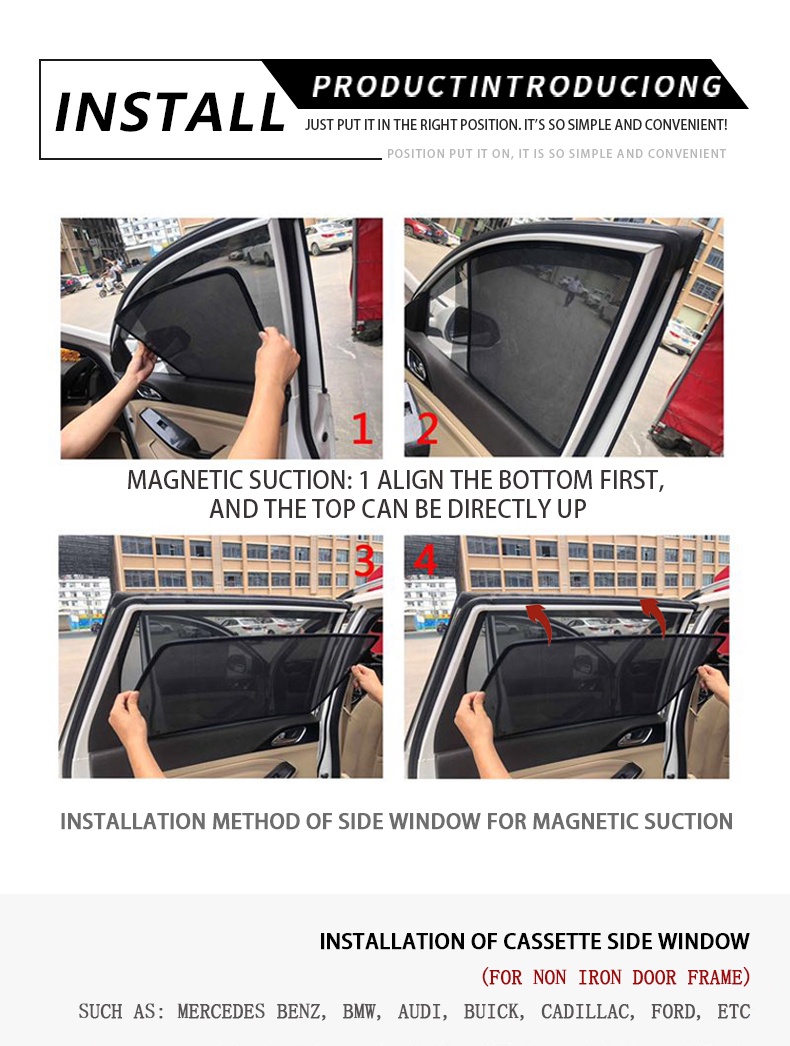 INSTALL

PRODUCTINTRODUCIONG

JUST PUT IT IN THE RIGHT POSITION. IT'S SO SIMPLE AND CONVENIENT!

POSITION PUT IT ON, IT IS SO SIMPLE AND CONVENIENT

1

2

MAGNETIC SUCTION: 1 ALIGN THE BOTTOM FIRST, AND THE TOP CAN BE DIRECTLY UP

3

4

INSTALLATION METHOD OF SIDE WINDOW FOR MAGNETIC SUCTION

INSTALLATION OF CASSETTE SIDE WINDOW

(FOR NON IRON DOOR FRAME)

SUCH AS: MERCEDES BENZ, BMW, AUDI, BUICK, CADILLAC, FORD, ETC