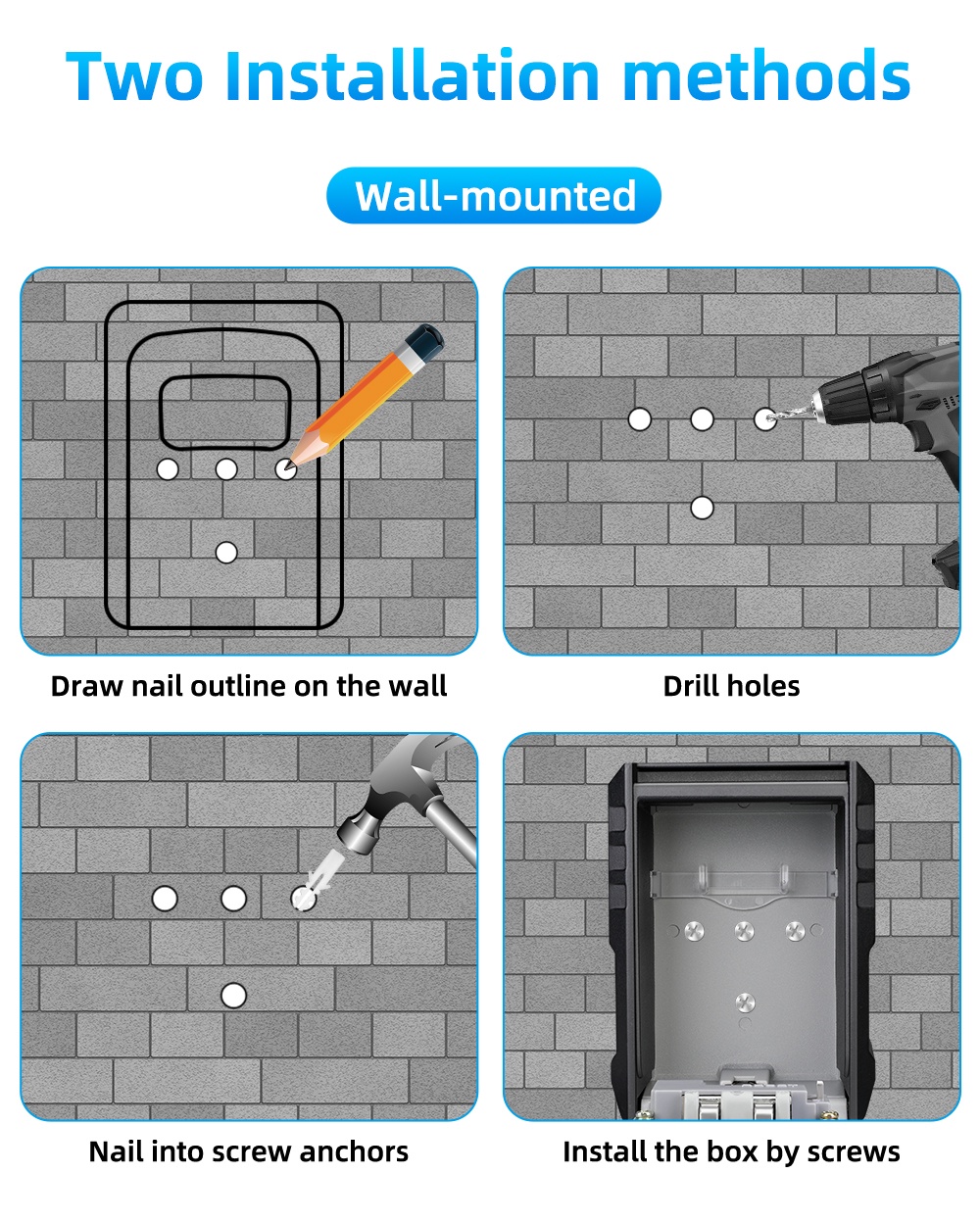 Two Installation methods

Wall-mounted

Draw nail outline on the wall

Drill holes

Nail into screw anchors

Install the box by screws