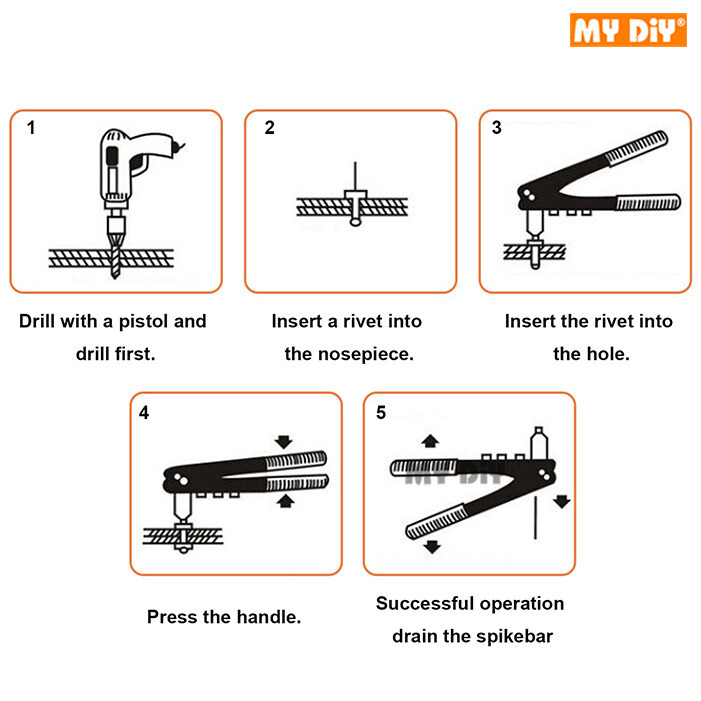 MY DiY®

1

Drill with a pistol and drill first.

2

Insert a rivet into the nosepiece.

3

Insert the rivet into the hole.

4

Press the handle.

5

MY DiY

Successful operation drain the spikebar