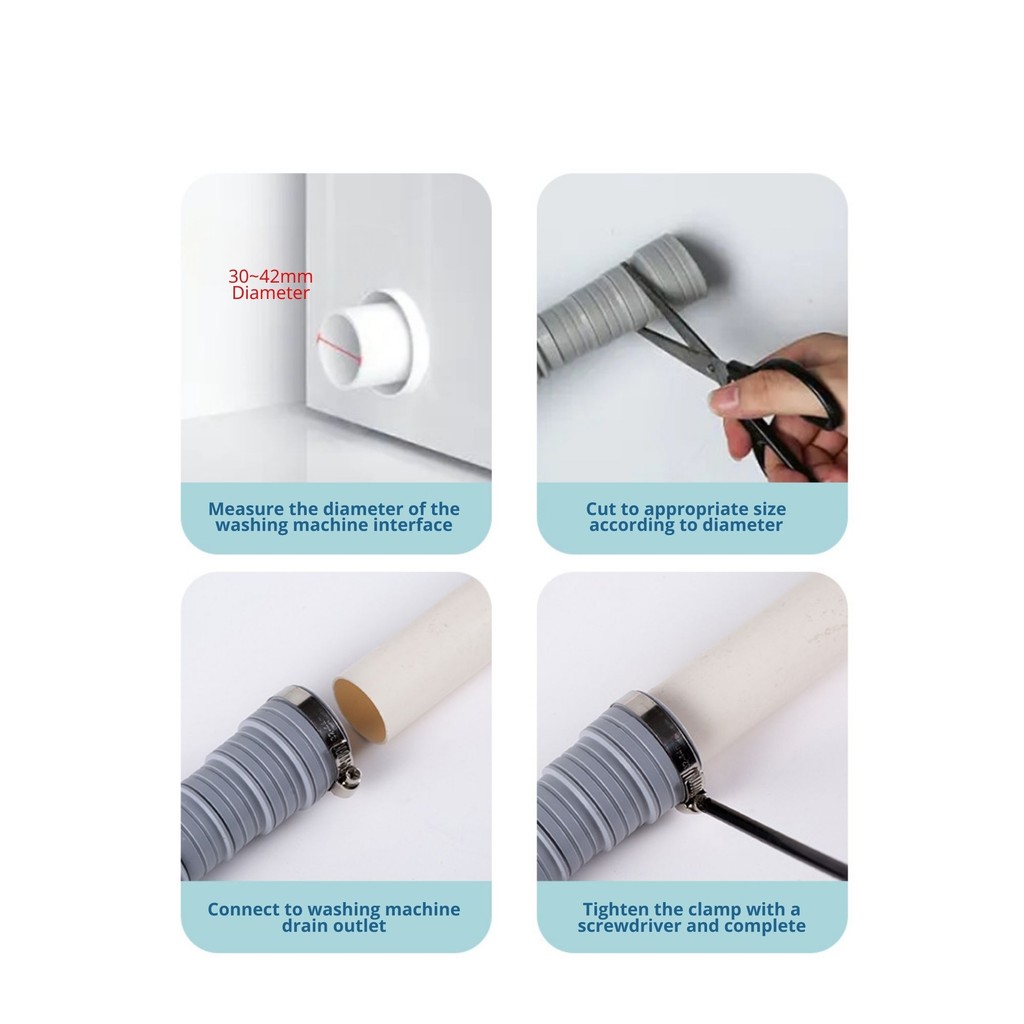 30~42mm
Diameter

Measure the diameter of the washing machine interface

Cut to appropriate size according to diameter

Connect to washing machine drain outlet

Tighten the clamp with a screwdriver and complete