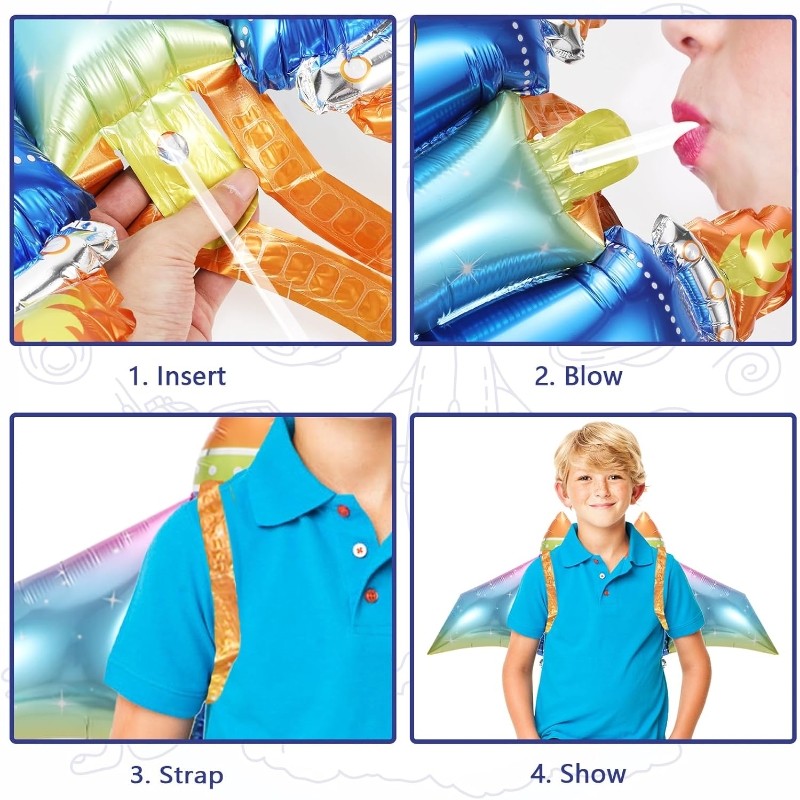 1. Insert

2. Blow

3. Strap

4. Show