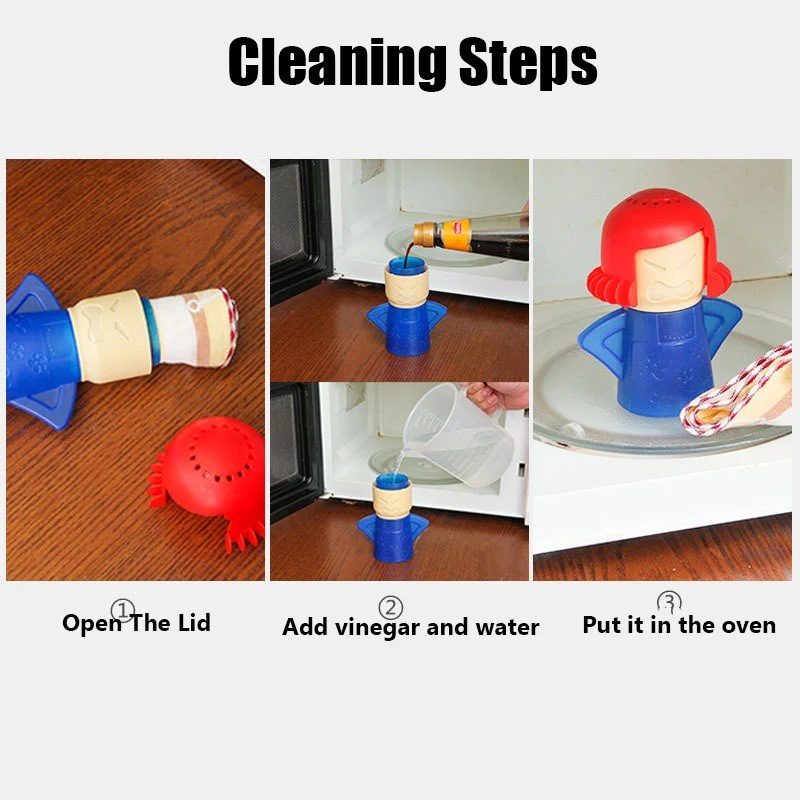 Cleaning Steps

①
Open The Lid

②
Add vinegar and water

③
Put it in the oven