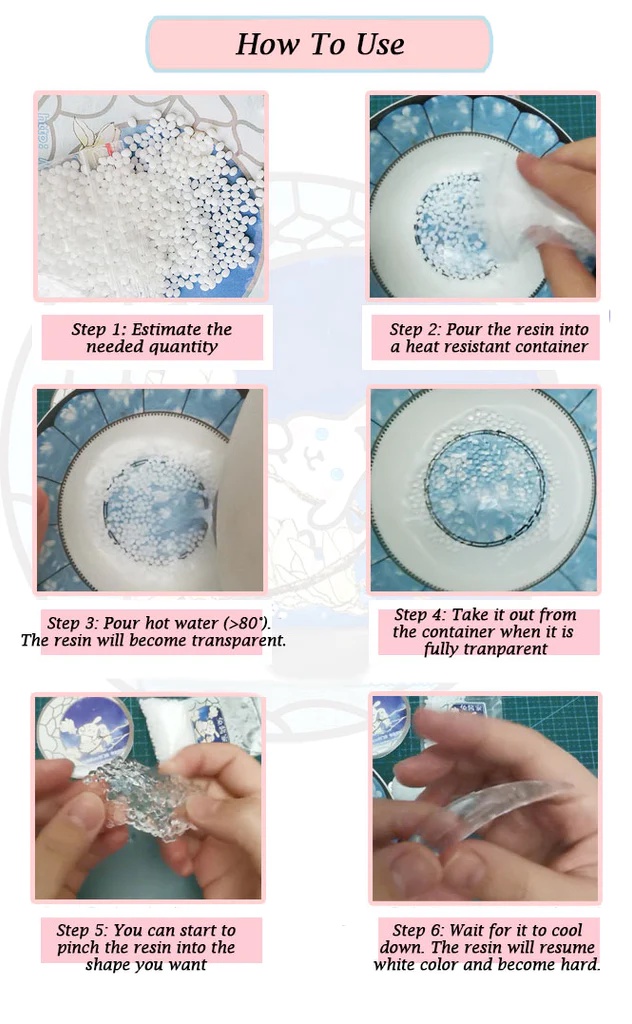 How To Use

Step 1: Estimate the needed quantity

Step 2: Pour the resin into a heat resistant container

Step 3: Pour hot water (>80°). The resin will become transparent.

Step 4: Take it out from the container when it is fully tranparent

Step 5: You can start to pinch the resin into the shape you want

Step 6: Wait for it to cool down. The resin will resume white color and become hard.