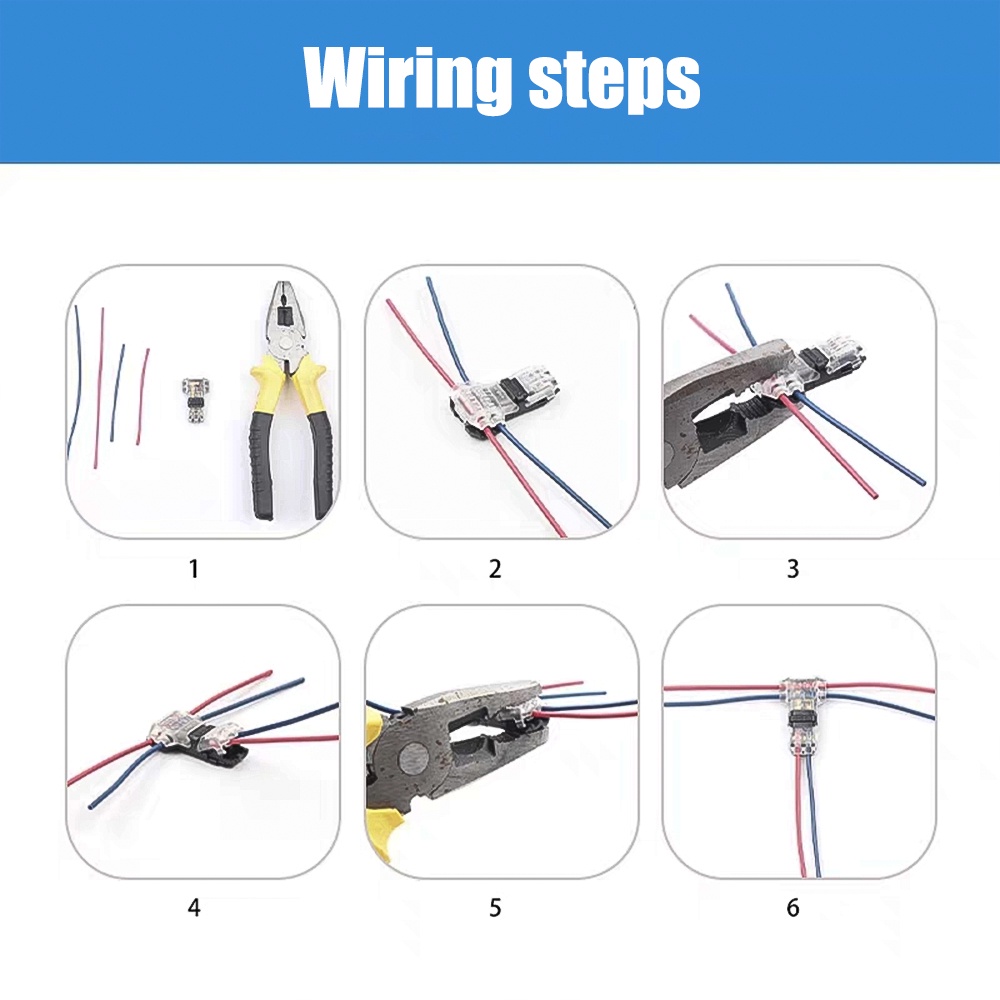 Wiring steps

1

2

3

4

5

6